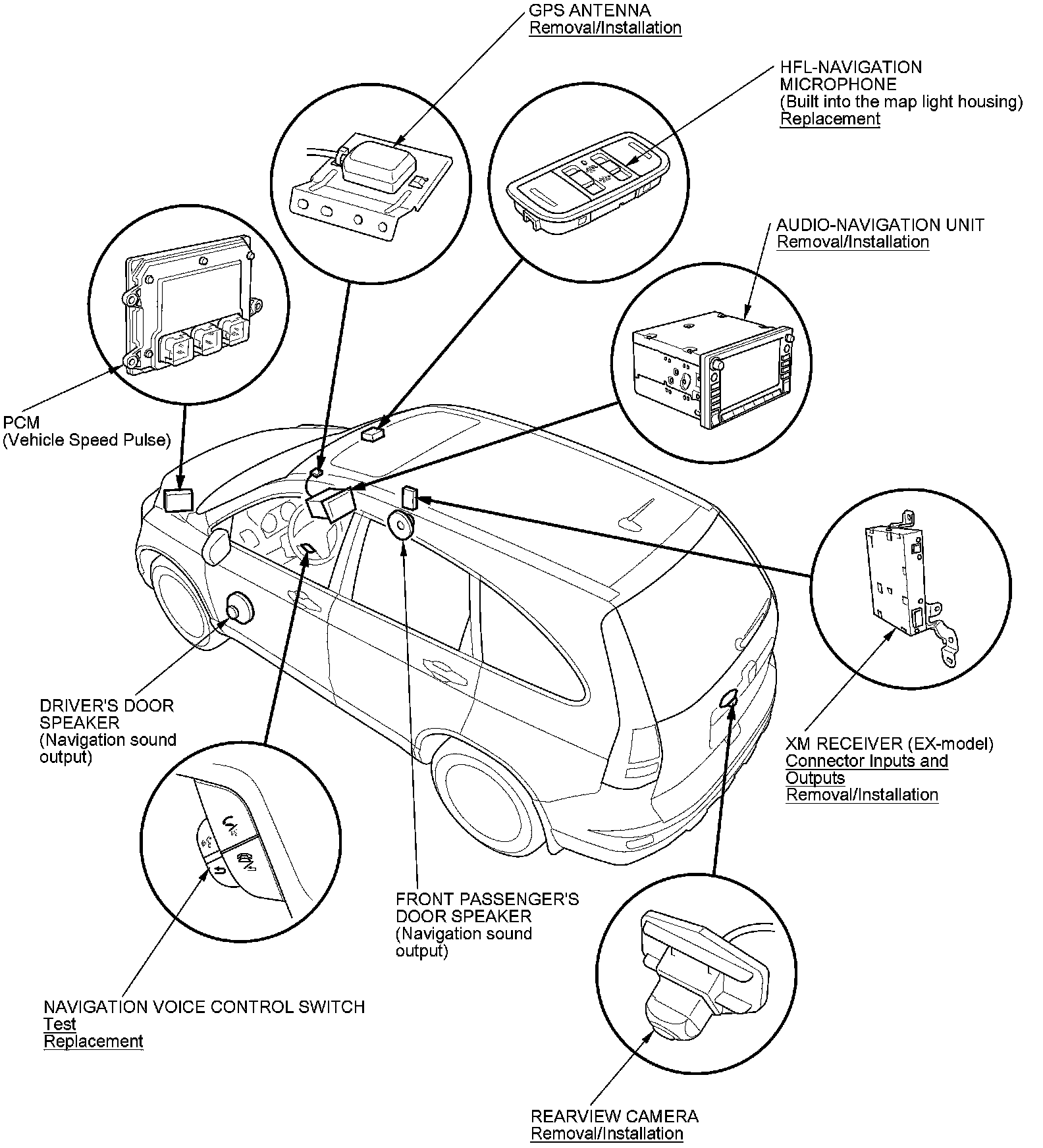 GPS ANTENNA
Removal/Installation

HFL-NAVIGATION MICROPHONE
(Built into the map light housing)
Replacement

AUDIO-NAVIGATION UNIT
Removal/Installation

PCM
(Vehicle Speed Pulse)

XM RECEIVER (EX-model)
Connector Inputs and Outputs
Removal/Installation

DRIVER'S DOOR SPEAKER
(Navigation sound output)

FRONT PASSENGER'S DOOR SPEAKER
(Navigation sound output)

NAVIGATION VOICE CONTROL SWITCH
Test
Replacement

REARVIEW CAMERA
Removal/Installation