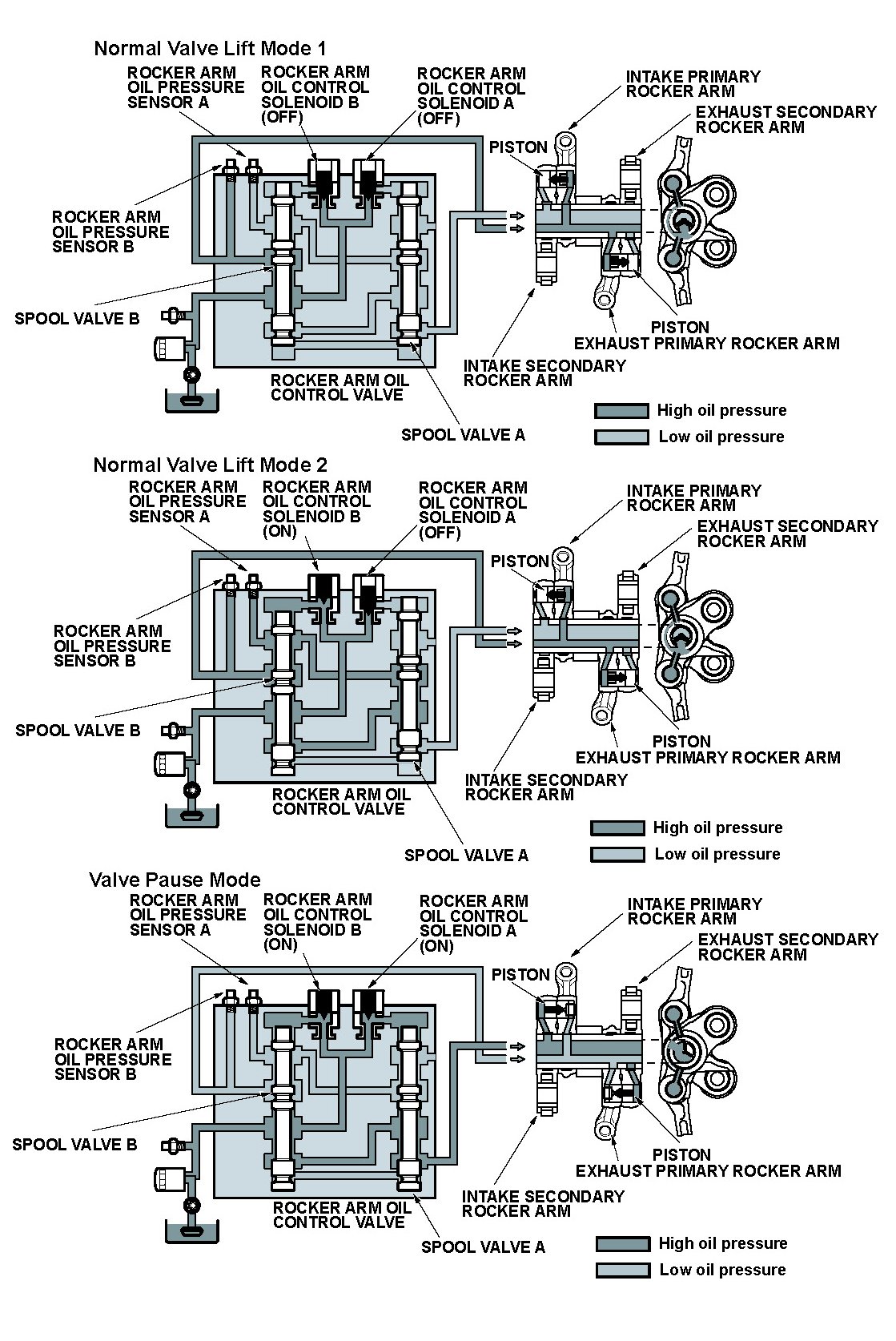 Normal Valve Lift Mode 1

ROCKER ARM OIL PRESSURE SENSOR A

ROCKER ARM OIL CONTROL SOLENOID B (OFF)

ROCKER ARM OIL CONTROL SOLENOID A (OFF)

INTAKE PRIMARY ROCKER ARM

EXHAUST SECONDARY ROCKER ARM

PISTON

ROCKER ARM OIL PRESSURE SENSOR B

SPOOL VALVE B

PISTON

EXHAUST PRIMARY ROCKER ARM

INTAKE SECONDARY ROCKER ARM

ROCKER ARM OIL CONTROL VALVE

SPOOL VALVE A

High oil pressure

Low oil pressure

Normal Valve Lift Mode 2

ROCKER ARM OIL PRESSURE SENSOR A

ROCKER ARM OIL CONTROL SOLENOID B (ON)

ROCKER ARM OIL CONTROL SOLENOID A (OFF)

INTAKE PRIMARY ROCKER ARM

EXHAUST SECONDARY ROCKER ARM

PISTON

ROCKER ARM OIL PRESSURE SENSOR B

SPOOL VALVE B

PISTON

EXHAUST PRIMARY ROCKER ARM

INTAKE SECONDARY ROCKER ARM

ROCKER ARM OIL CONTROL VALVE

SPOOL VALVE A

High oil pressure

Low oil pressure

Valve Pause Mode

ROCKER ARM OIL PRESSURE SENSOR A

ROCKER ARM OIL CONTROL SOLENOID B (ON)

ROCKER ARM OIL CONTROL SOLENOID A (ON)

INTAKE PRIMARY ROCKER ARM

EXHAUST SECONDARY ROCKER ARM

PISTON

ROCKER ARM OIL PRESSURE SENSOR B

SPOOL VALVE B

PISTON

EXHAUST PRIMARY ROCKER ARM

INTAKE SECONDARY ROCKER ARM

ROCKER ARM OIL CONTROL VALVE

SPOOL VALVE A

High oil pressure

Low oil pressure