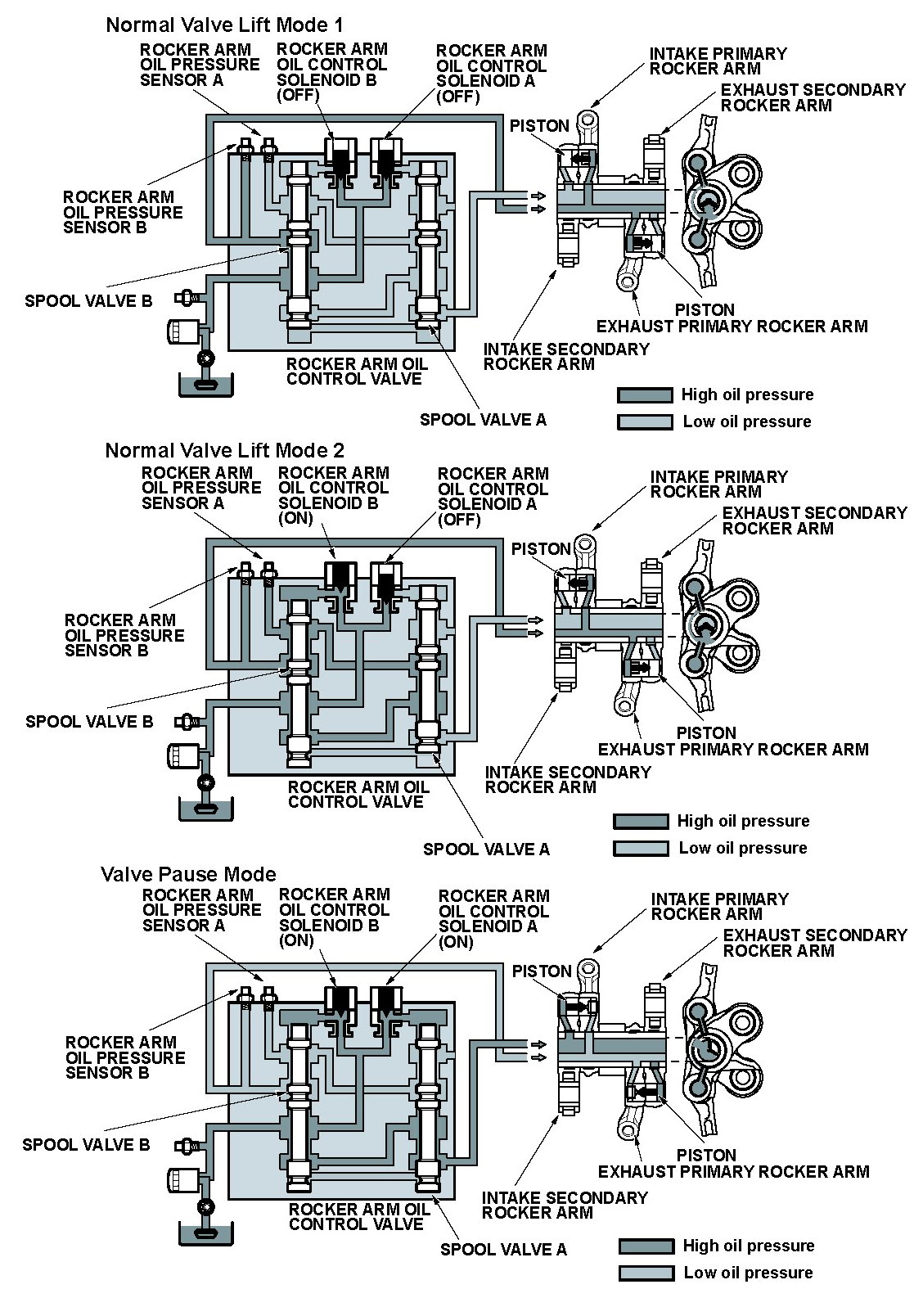 Normal Valve Lift Mode 1

ROCKER ARM OIL PRESSURE SENSOR A

ROCKER ARM OIL CONTROL SOLENOID B (OFF)

ROCKER ARM OIL CONTROL SOLENOID A (OFF)

INTAKE PRIMARY ROCKER ARM

EXHAUST SECONDARY ROCKER ARM

PISTON

ROCKER ARM OIL PRESSURE SENSOR B

SPOOL VALVE B

PISTON

EXHAUST PRIMARY ROCKER ARM

INTAKE SECONDARY ROCKER ARM

ROCKER ARM OIL CONTROL VALVE

SPOOL VALVE A

High oil pressure

Low oil pressure

Normal Valve Lift Mode 2

ROCKER ARM OIL PRESSURE SENSOR A

ROCKER ARM OIL CONTROL SOLENOID B (ON)

ROCKER ARM OIL CONTROL SOLENOID A (OFF)

INTAKE PRIMARY ROCKER ARM

EXHAUST SECONDARY ROCKER ARM

PISTON

ROCKER ARM OIL PRESSURE SENSOR B

SPOOL VALVE B

PISTON

EXHAUST PRIMARY ROCKER ARM

INTAKE SECONDARY ROCKER ARM

ROCKER ARM OIL CONTROL VALVE

SPOOL VALVE A

High oil pressure

Low oil pressure

Valve Pause Mode

ROCKER ARM OIL PRESSURE SENSOR A

ROCKER ARM OIL CONTROL SOLENOID B (ON)

ROCKER ARM OIL CONTROL SOLENOID A (ON)

INTAKE PRIMARY ROCKER ARM

EXHAUST SECONDARY ROCKER ARM

PISTON

ROCKER ARM OIL PRESSURE SENSOR B

SPOOL VALVE B

PISTON

EXHAUST PRIMARY ROCKER ARM

INTAKE SECONDARY ROCKER ARM

ROCKER ARM OIL CONTROL VALVE

SPOOL VALVE A

High oil pressure

Low oil pressure