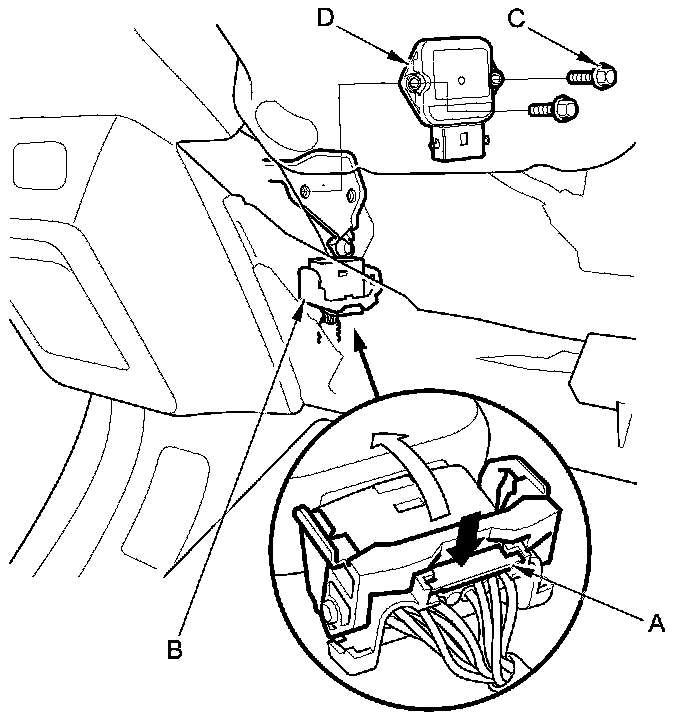 D
C
B
A