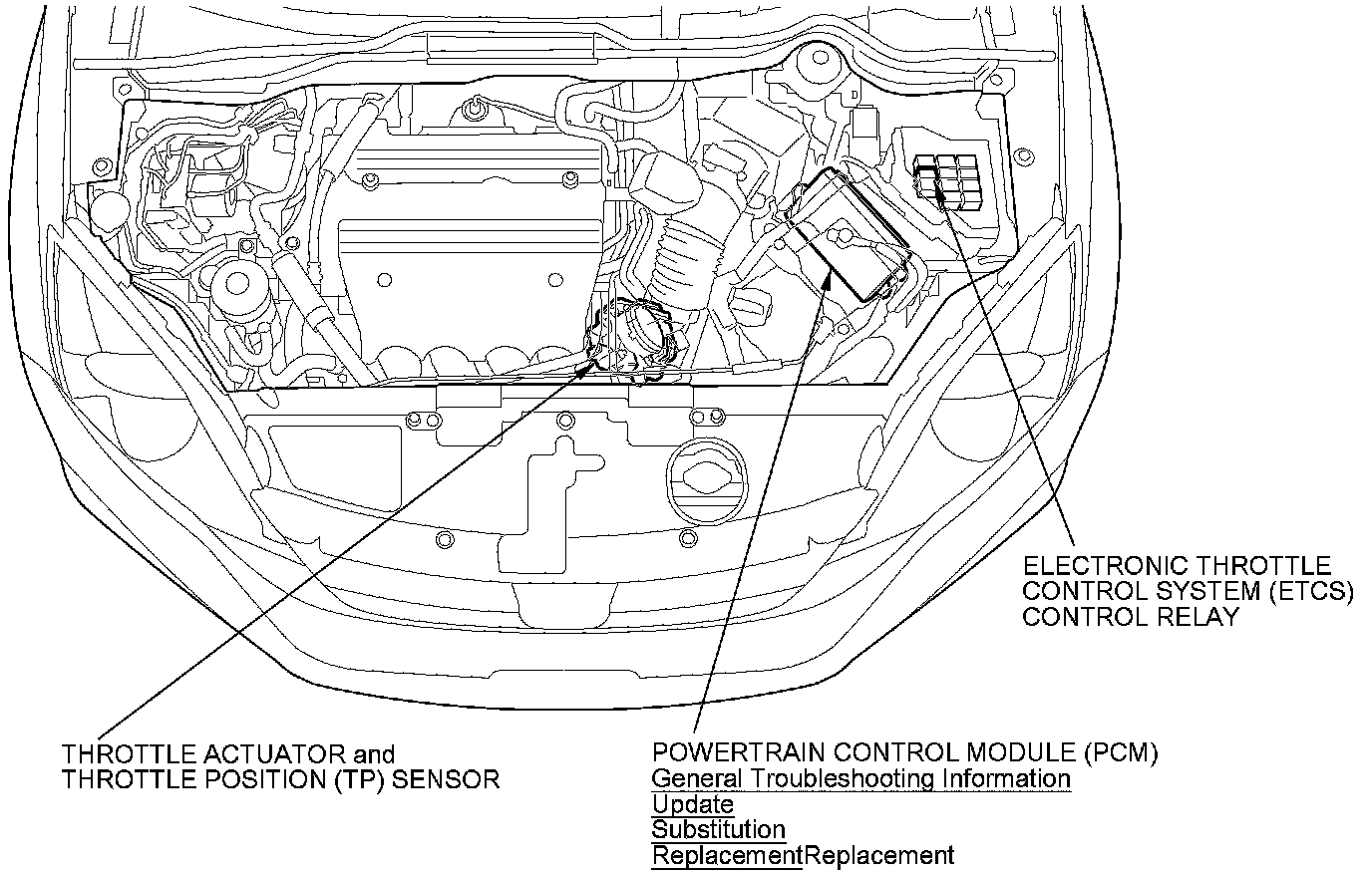 ELECTRONIC THROTTLE CONTROL SYSTEM (ETCS) CONTROL RELAY

THROTTLE ACTUATOR and THROTTLE POSITION (TP) SENSOR

POWERTRAIN CONTROL MODULE (PCM)
General Troubleshooting Information
Update
Substitution
ReplacementReplacement