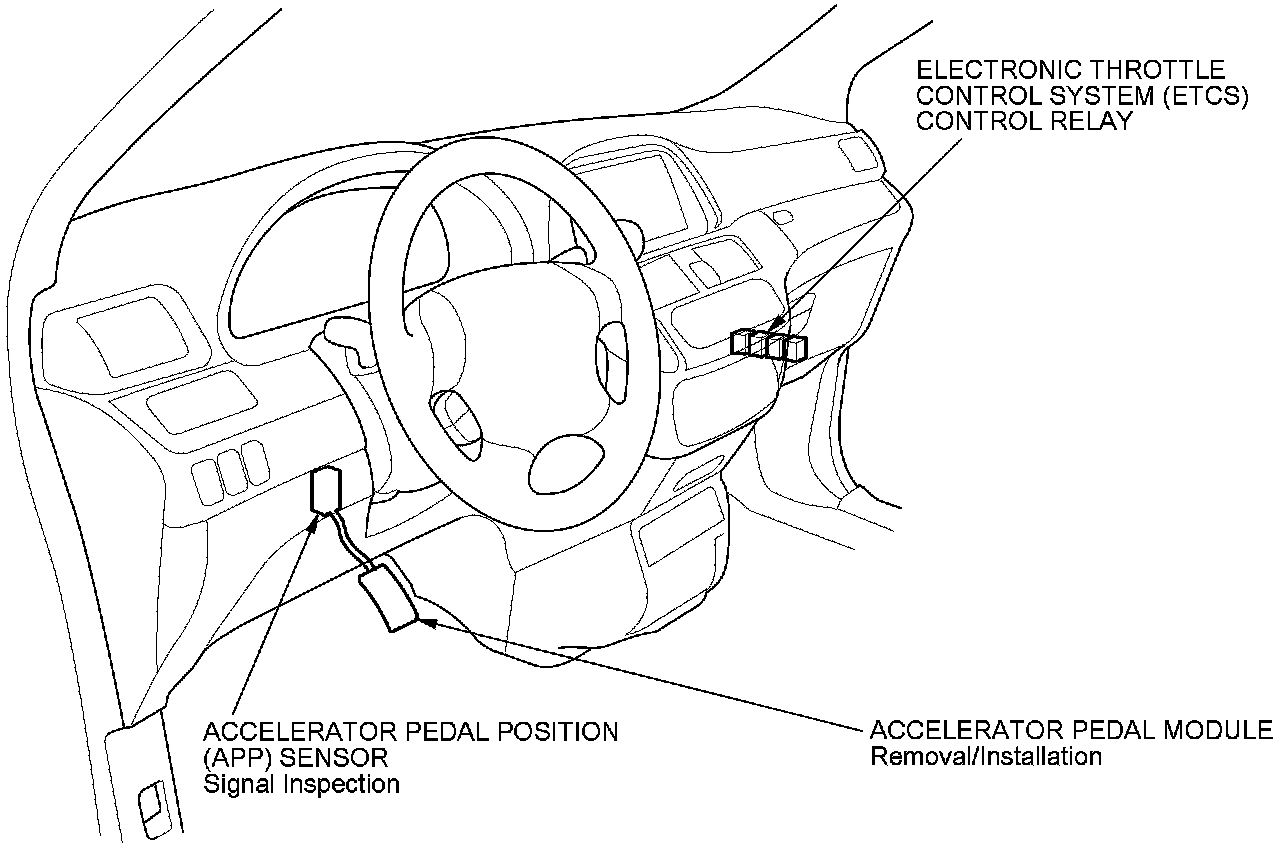 ELECTRONIC THROTTLE CONTROL SYSTEM (ETCS) CONTROL RELAY

ACCELERATOR PEDAL POSITION (APP) SENSOR
Signal Inspection

ACCELERATOR PEDAL MODULE
Removal/Installation