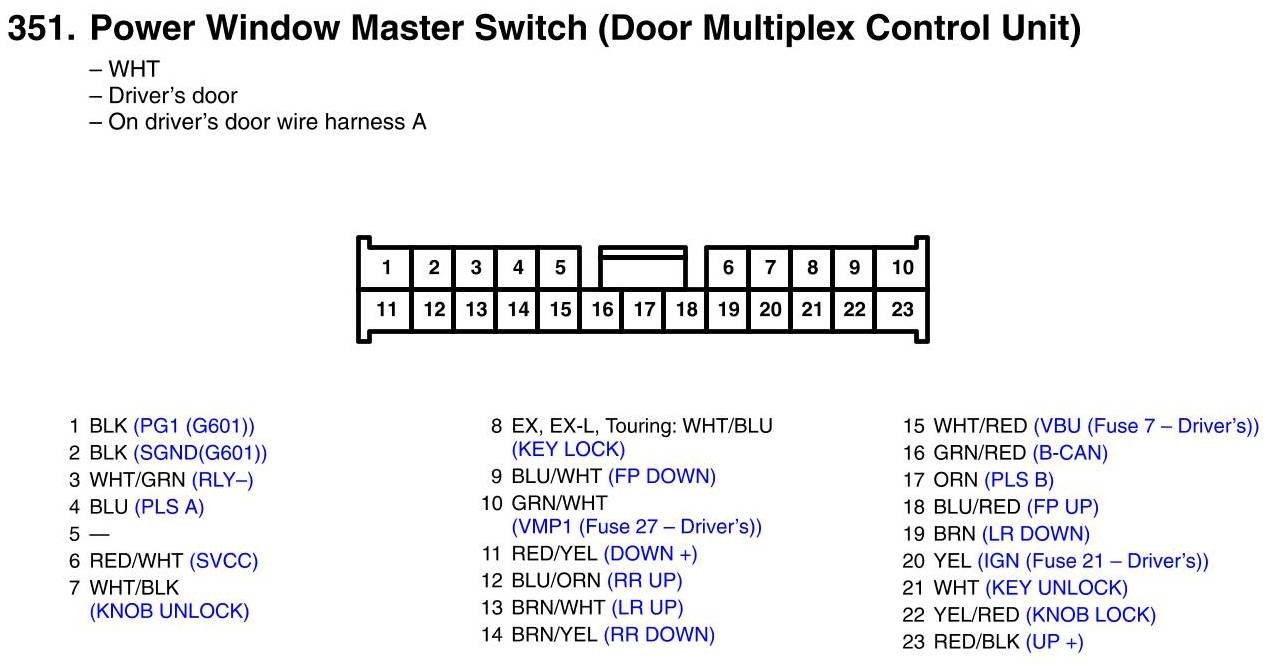 351. Power Window Master Switch (Door Multiplex Control Unit)

– WHT
– Driver's door
– On driver's door wire harness A

| 1 | 2 | 3 | 4 | 5 | | | | 6 | 7 | 8 | 9 | 10 |
|---|---|---|---|---|---|---|---|---|---|---|---|---|
| 11 | 12 | 13 | 14 | 15 | 16 | 17 | 18 | 19 | 20 | 21 | 22 | 23 |

1 BLK (PG1 (G601))
2 BLK (SGND(G601))
3 WHT/GRN (RLY–)
4 BLU (PLS A)
5 —
6 RED/WHT (SVCC)
7 WHT/BLK (KNOB UNLOCK)

8 EX, EX-L, Touring: WHT/BLU (KEY LOCK)
9 BLU/WHT (FP DOWN)
10 GRN/WHT (VMP1 (Fuse 27 – Driver's))
11 RED/YEL (DOWN +)
12 BLU/ORN (RR UP)
13 BRN/WHT (LR UP)
14 BRN/YEL (RR DOWN)

15 WHT/RED (VBU (Fuse 7 – Driver's))
16 GRN/RED (B-CAN)
17 ORN (PLS B)
18 BLU/RED (FP UP)
19 BRN (LR DOWN)
20 YEL (IGN (Fuse 21 – Driver's))
21 WHT (KEY UNLOCK)
22 YEL/RED (KNOB LOCK)
23 RED/BLK (UP +)