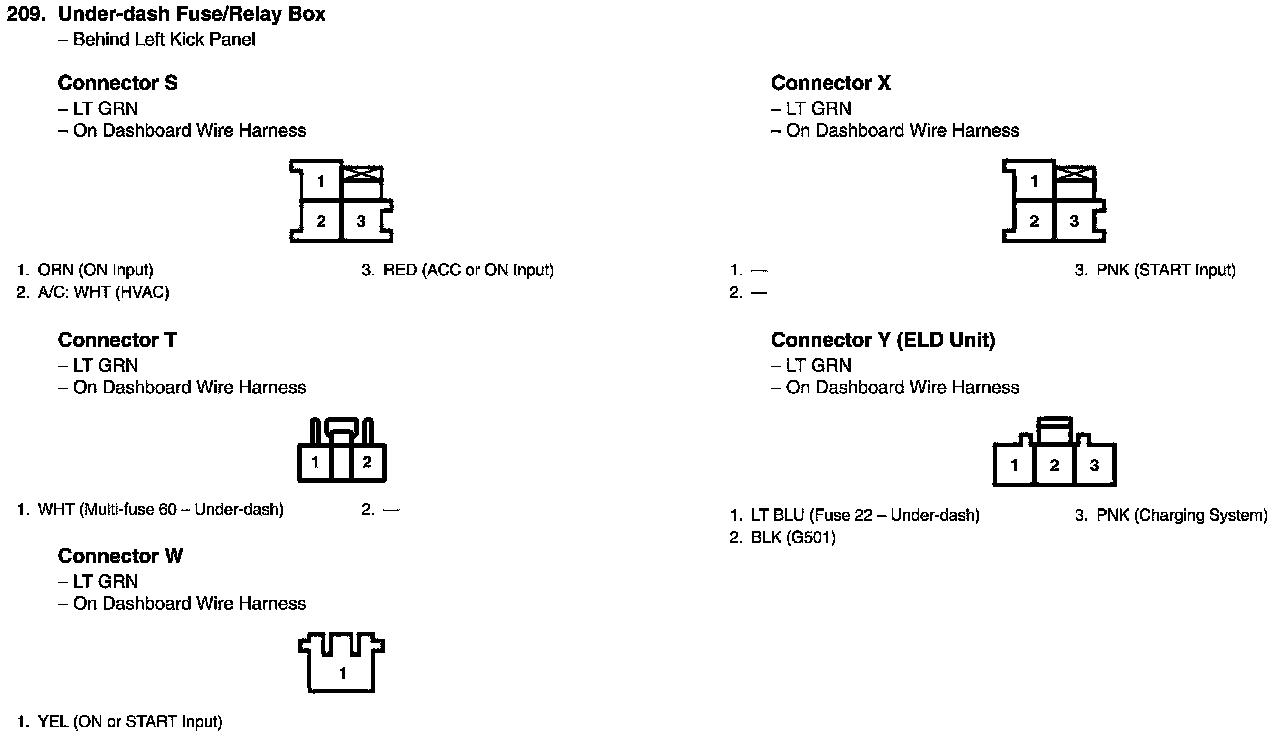 209. Under-dash Fuse/Relay Box
– Behind Left Kick Panel

Connector S
– LT GRN
– On Dashboard Wire Harness

1
2 3

1. ORN (ON Input)
2. A/C: WHT (HVAC)
3. RED (ACC or ON Input)

Connector T
– LT GRN
– On Dashboard Wire Harness

1 2

1. WHT (Multi-fuse 60 – Under-dash)
2. —

Connector W
– LT GRN
– On Dashboard Wire Harness

1

1. YEL (ON or START Input)

Connector X
– LT GRN
– On Dashboard Wire Harness

1
2 3

1. —
2. —
3. PNK (START Input)

Connector Y (ELD Unit)
– LT GRN
– On Dashboard Wire Harness

1 2 3

1. LT BLU (Fuse 22 – Under-dash)
2. BLK (G501)
3. PNK (Charging System)