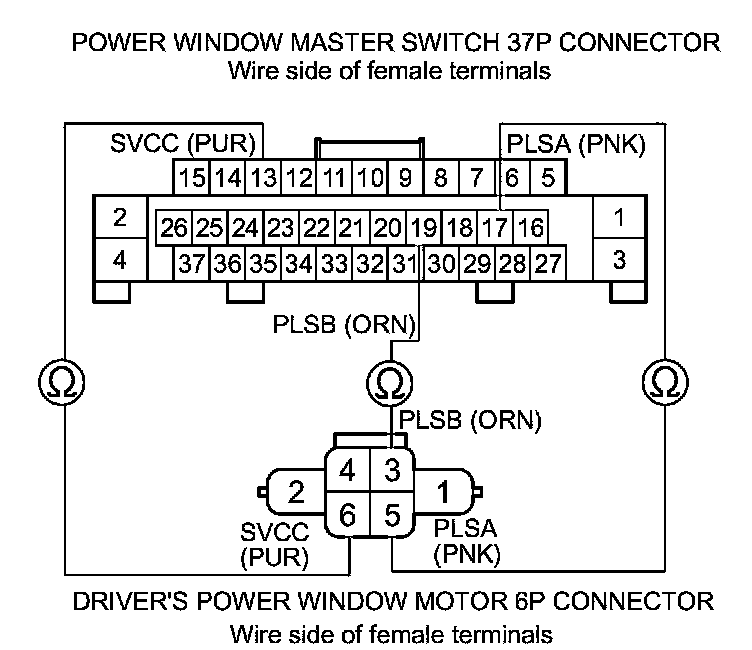 POWER WINDOW MASTER SWITCH 37P CONNECTOR
Wire side of female terminals

SVCC (PUR)
PLSA (PNK)

15 14 13 12 11 10 9 8 7 6 5

2
26 25 24 23 22 21 20 19 18 17 16
1

4
37 36 35 34 33 32 31 30 29 28 27
3

PLSB (ORN)

Ω Ω Ω

PLSB (ORN)

4 3
2 1
6 5

SVCC
(PUR)

PLSA
(PNK)

DRIVER'S POWER WINDOW MOTOR 6P CONNECTOR
Wire side of female terminals