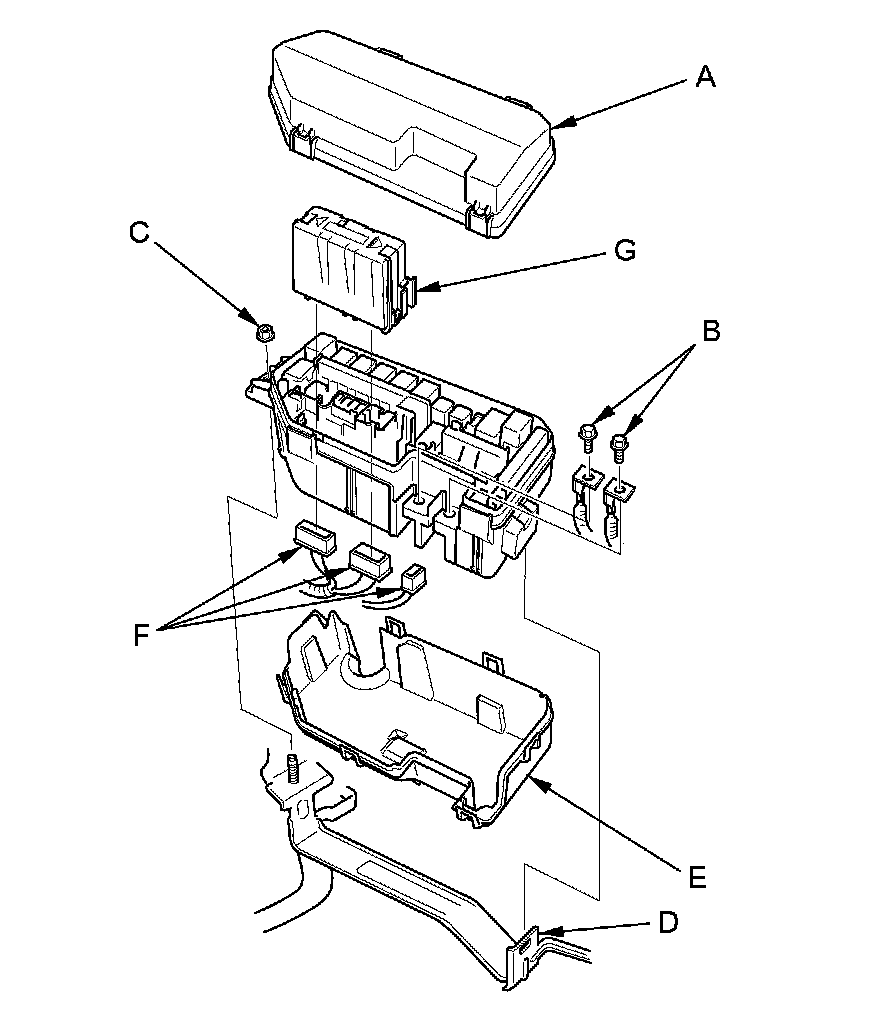 A
C
G
B
F
E
D