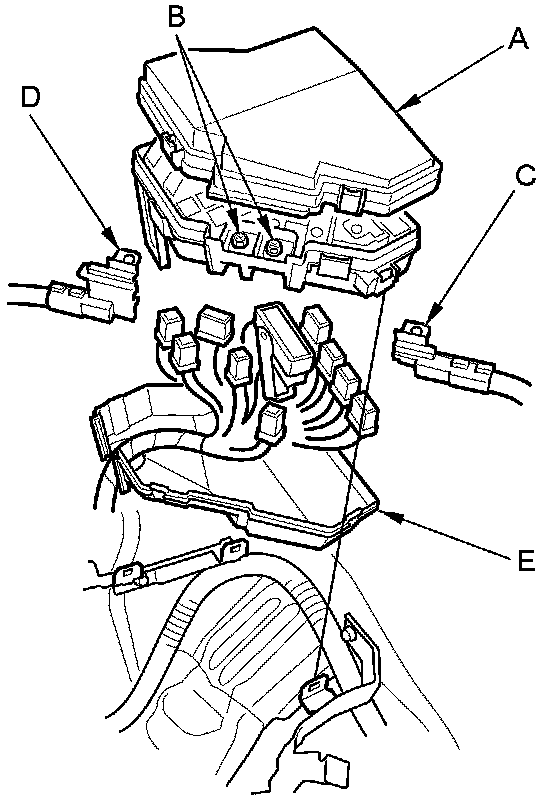 B
A
D
C
E