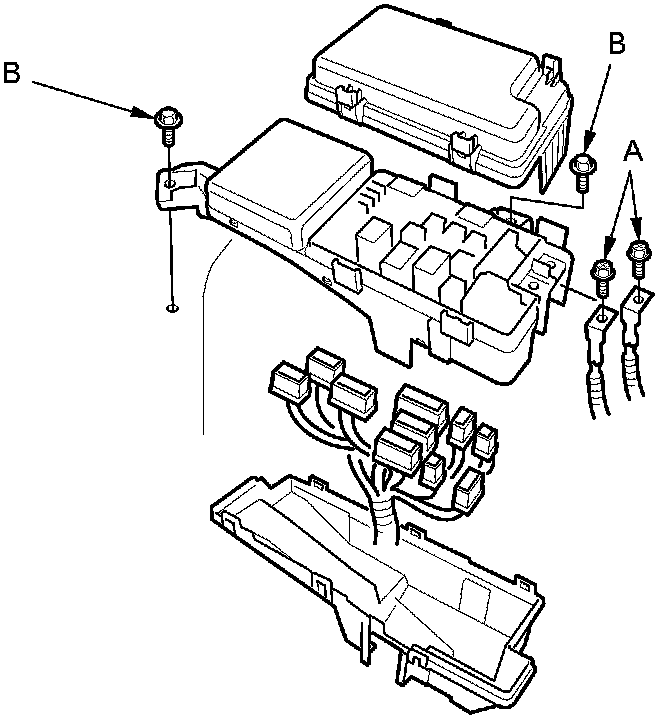 B

B

A