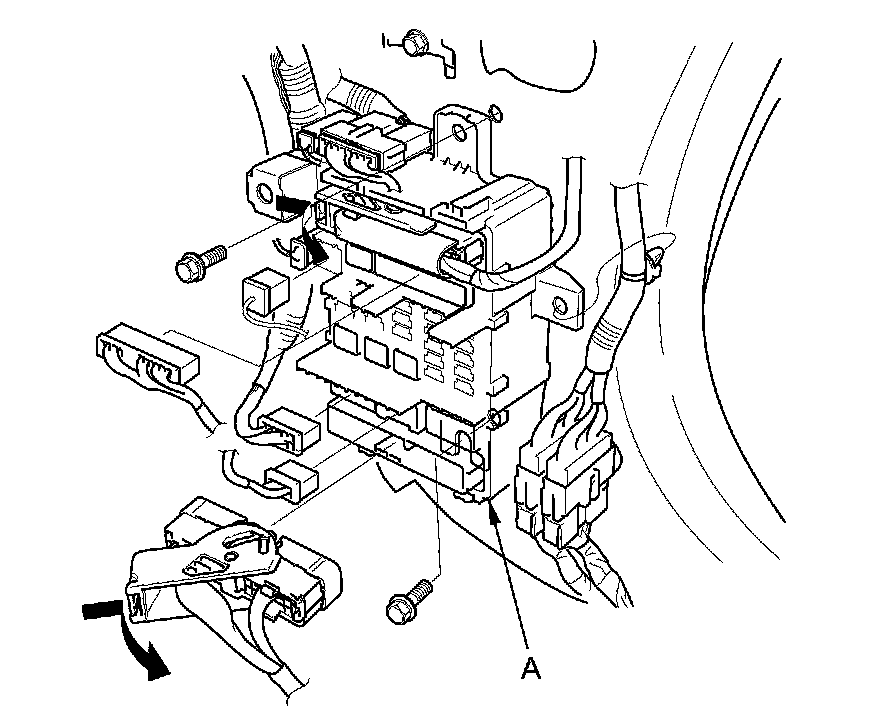 A