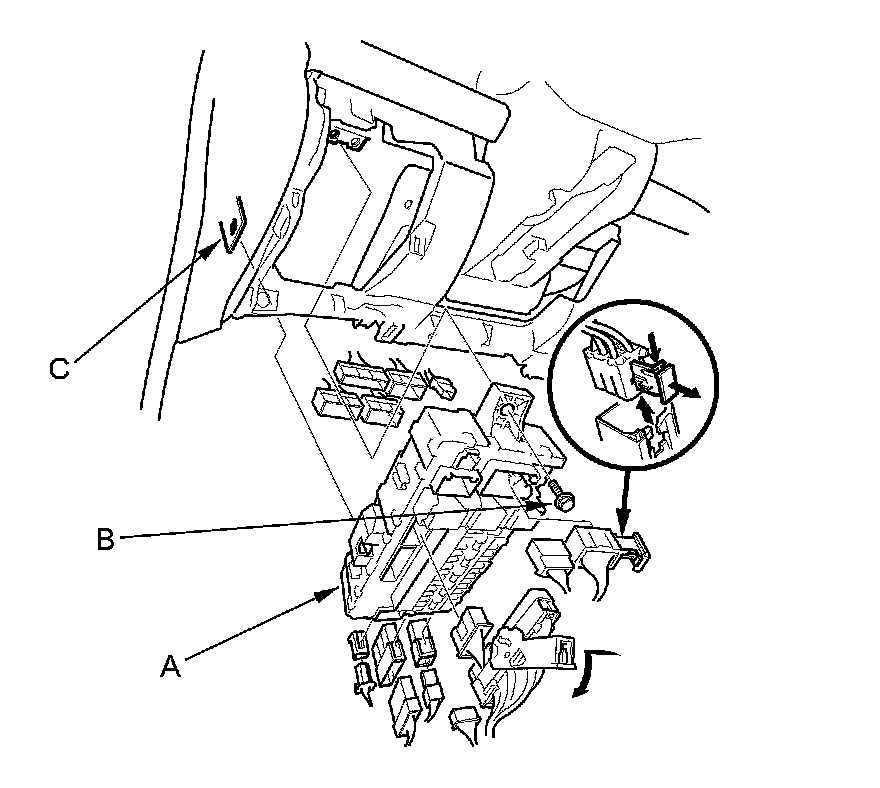 C
B
A