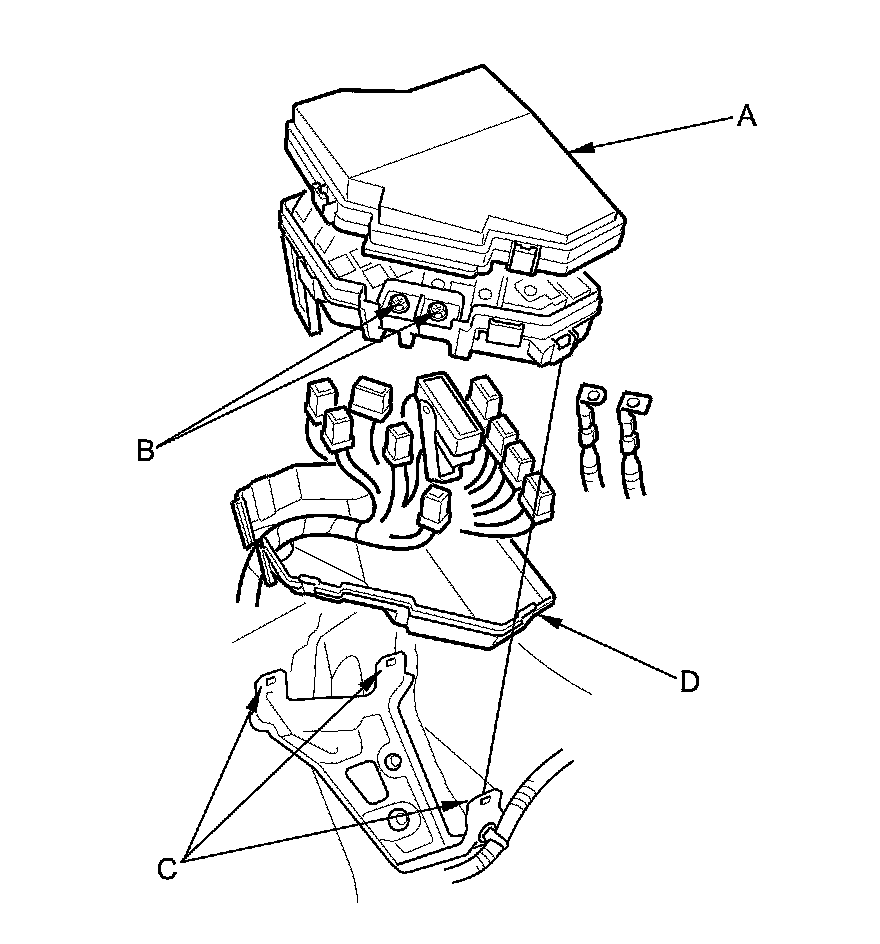 A
B
D
C