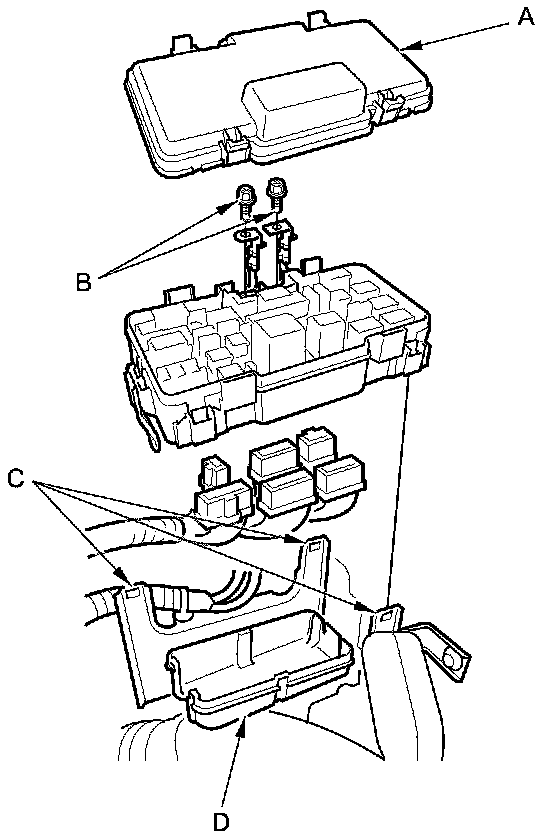 A
B
C
D