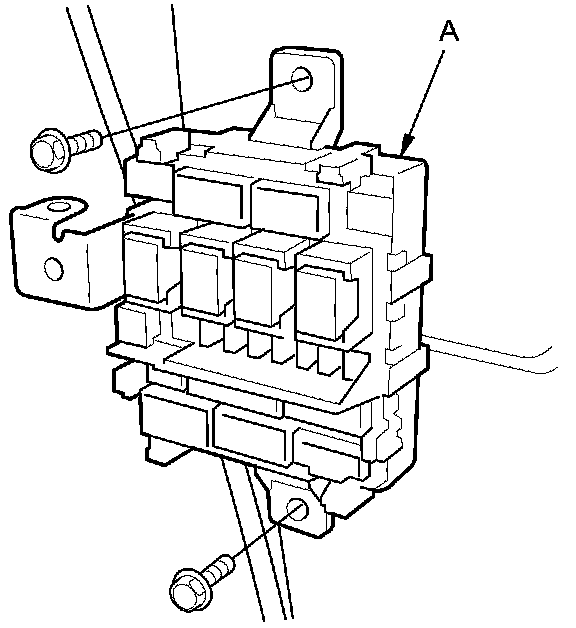 A