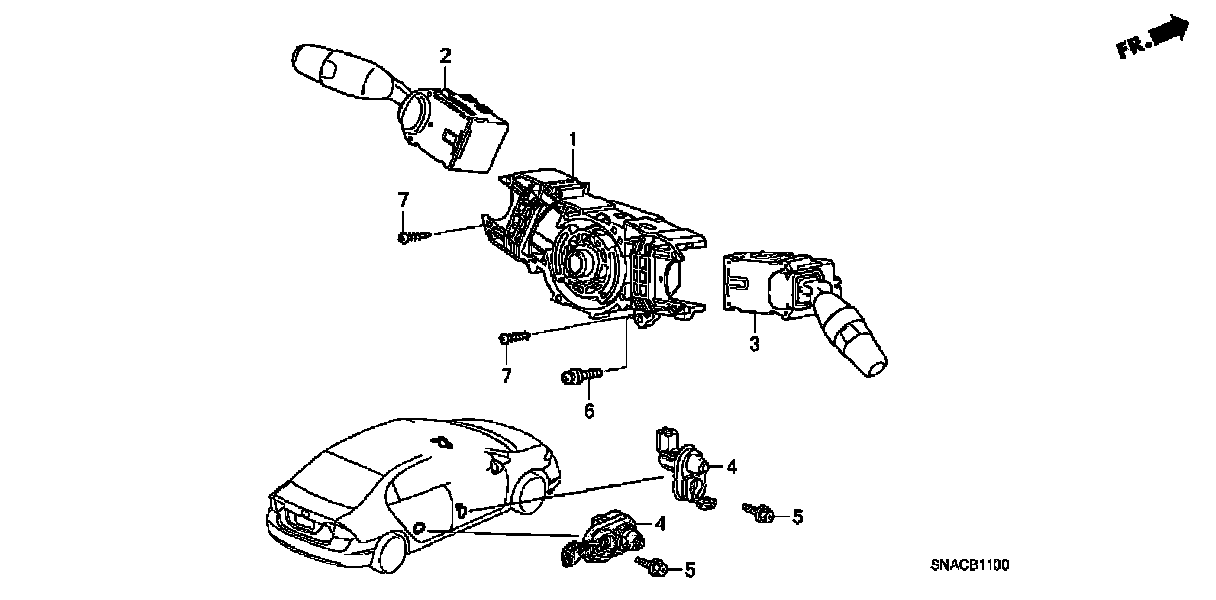 FR.

2

1

7

3

7

6

4

5

4

5

SNACB1100