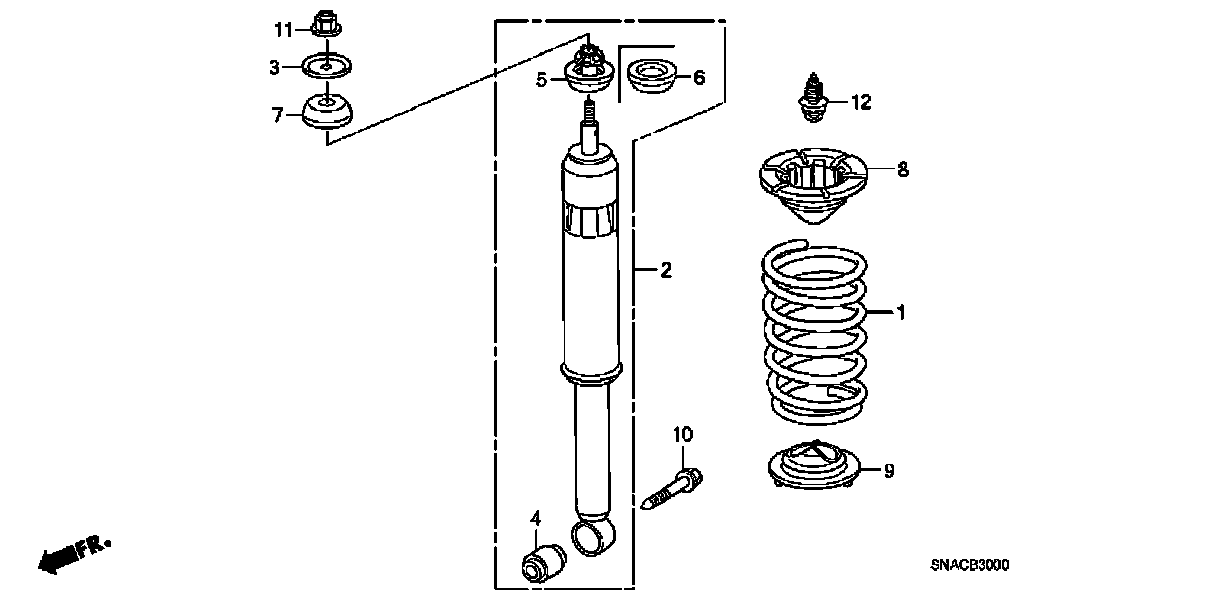 11
3
7
5
6
12
8
2
1
10
9
4
FR.
SNACB3000