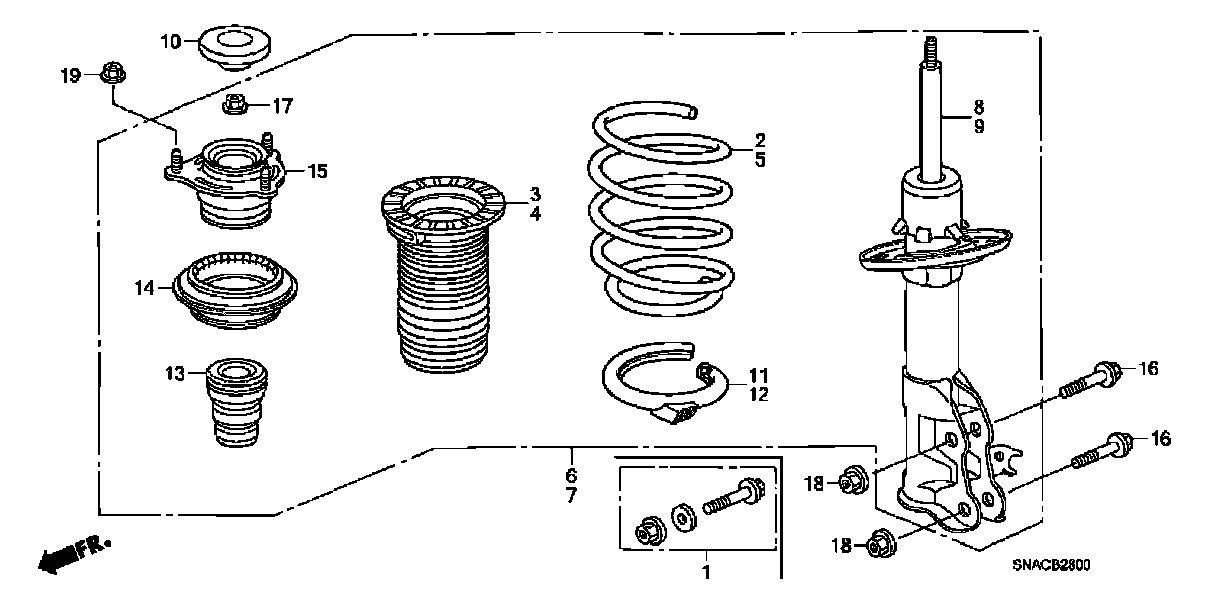 10
19
17
15
14
13
3
4
2
5
11
12
8
9
16
16
18
18
6
7
1
FR.
SNACB2800