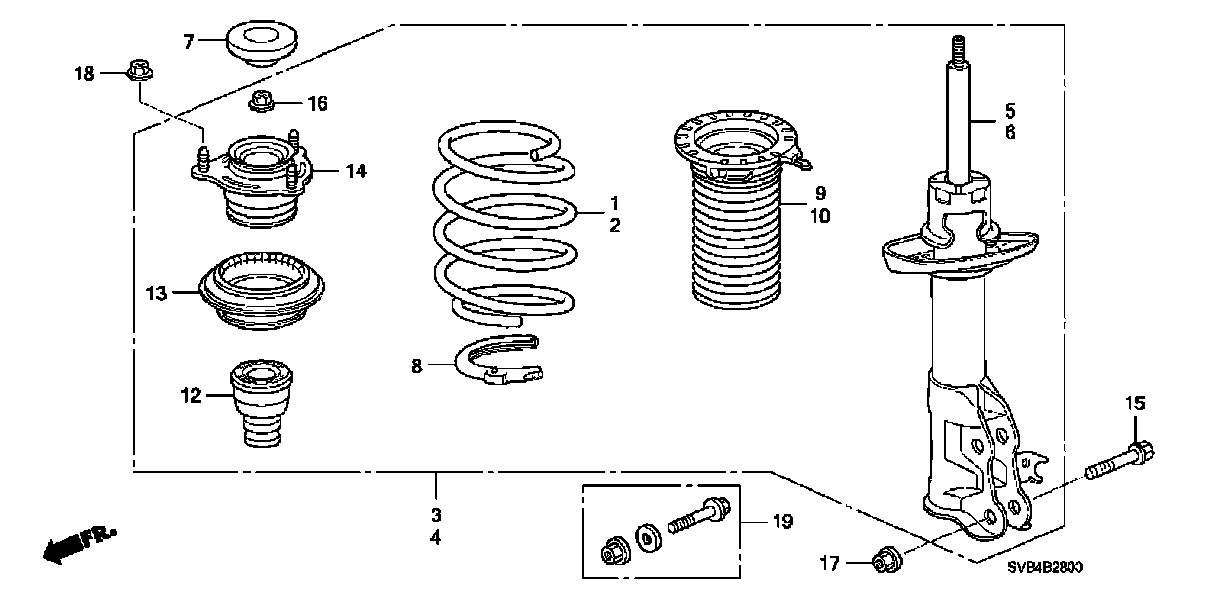 7
18
16
14
13
12
1
2
8
9
10
5
6
15
3
4
19
17
FR.
SVB4B2800