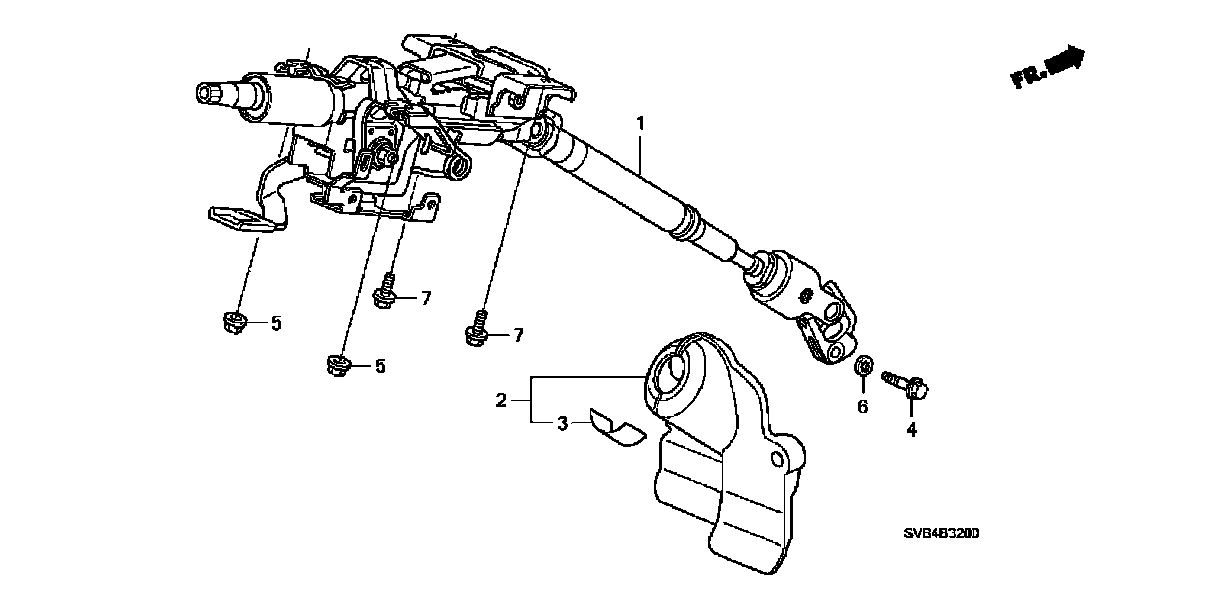 FR.

1

7

5

7

5

2

3

6

4

SVB4B3200