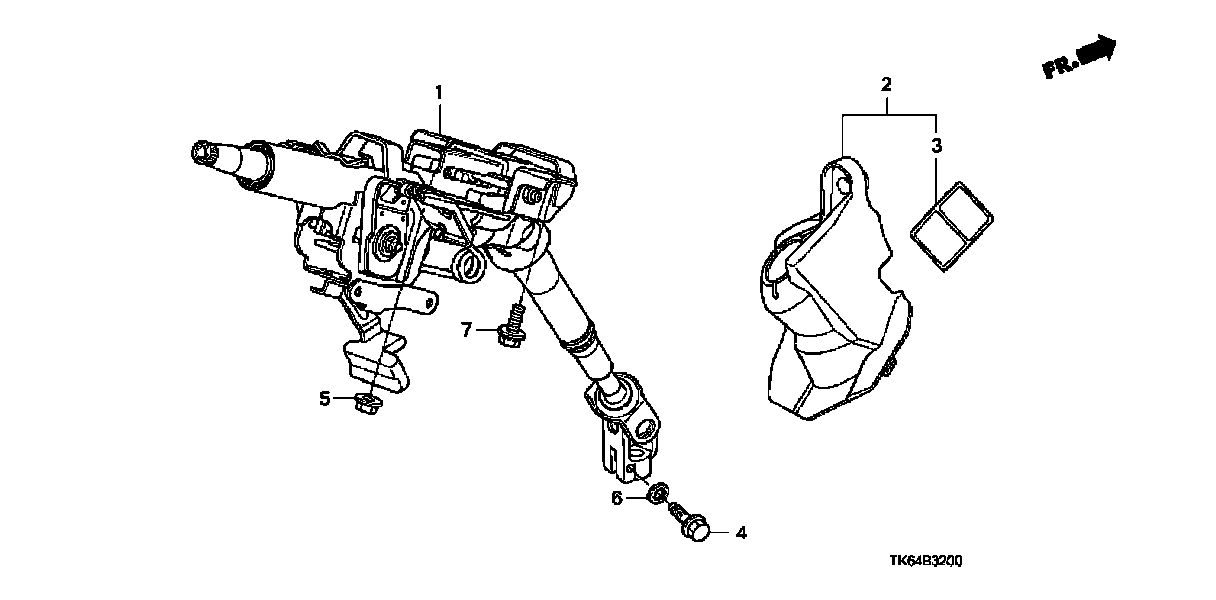 FR.

1

2

3

7

5

6

4

TK64B3200