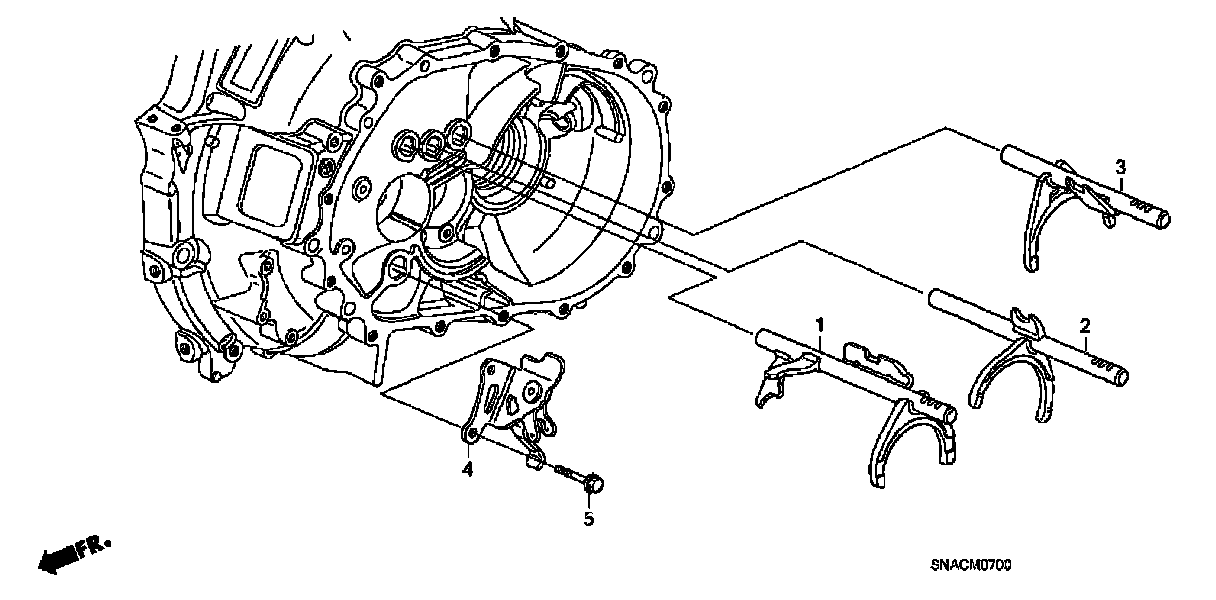 3
1
2
4
5
FR.
SNACM0700