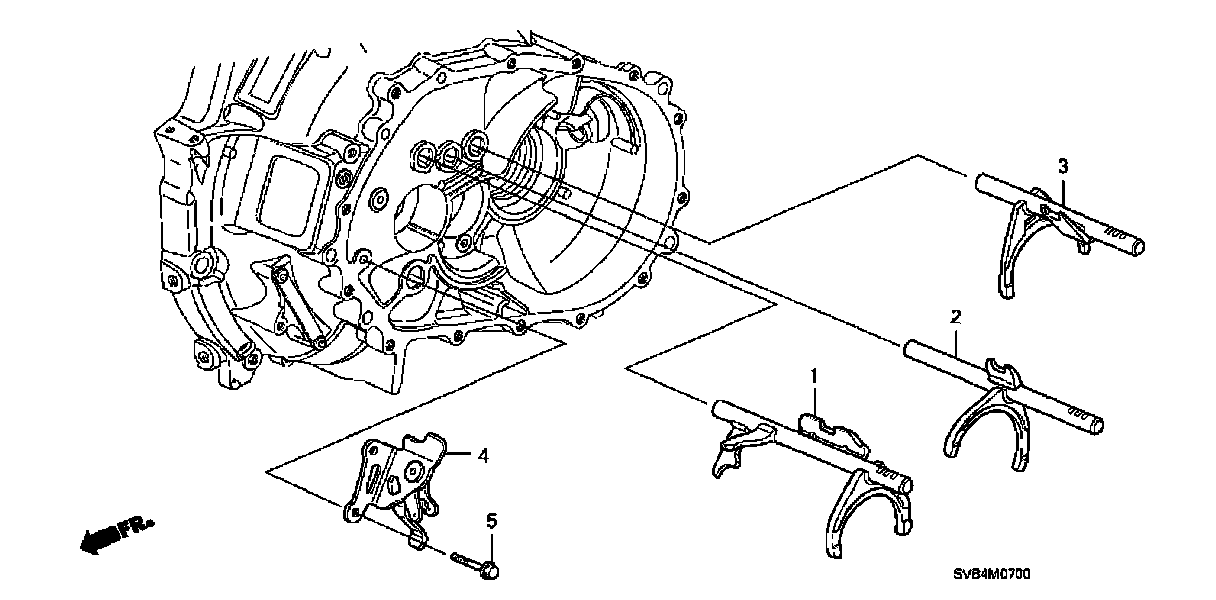 3
2
1
4
5
FR.
SVB4M0700