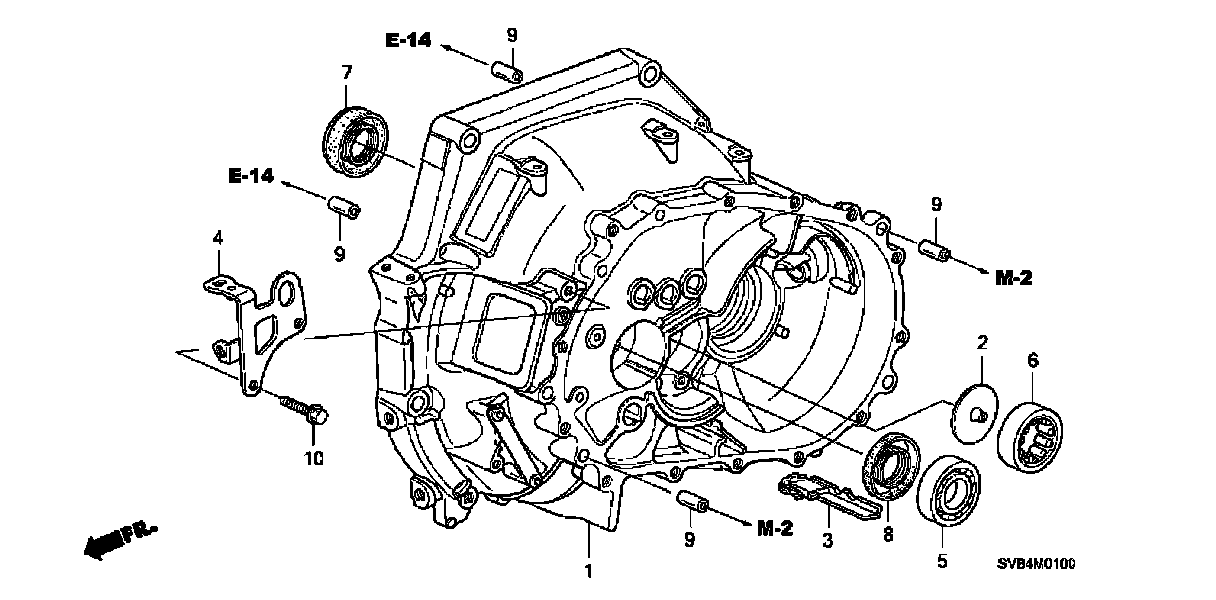 E-14
9
7
E-14
9
4
9
M-2
2
6
10
9
M-2
3
8
5
1
FR.
SVB4M0100