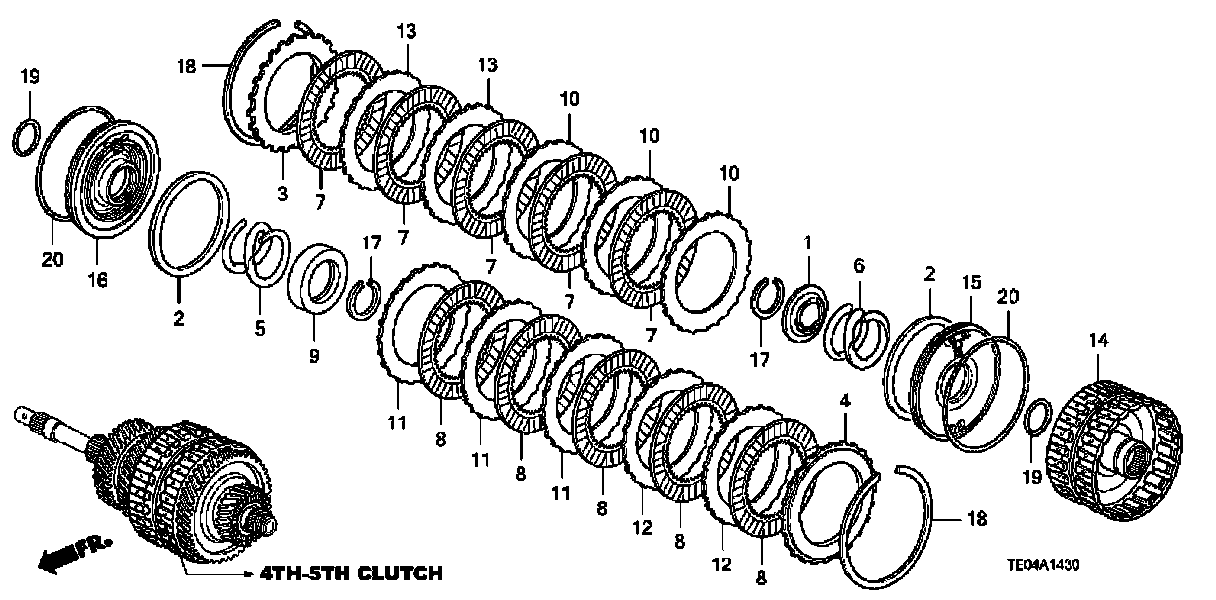 19
18
13
13
10
10
10
3
7
7
7
7
7
20
16
2
5
9
17
1
6
2
15
20
14
17
11
8
11
8
11
8
12
8
12
8
4
18
19
FR.
4TH-5TH CLUTCH
TE04A1430