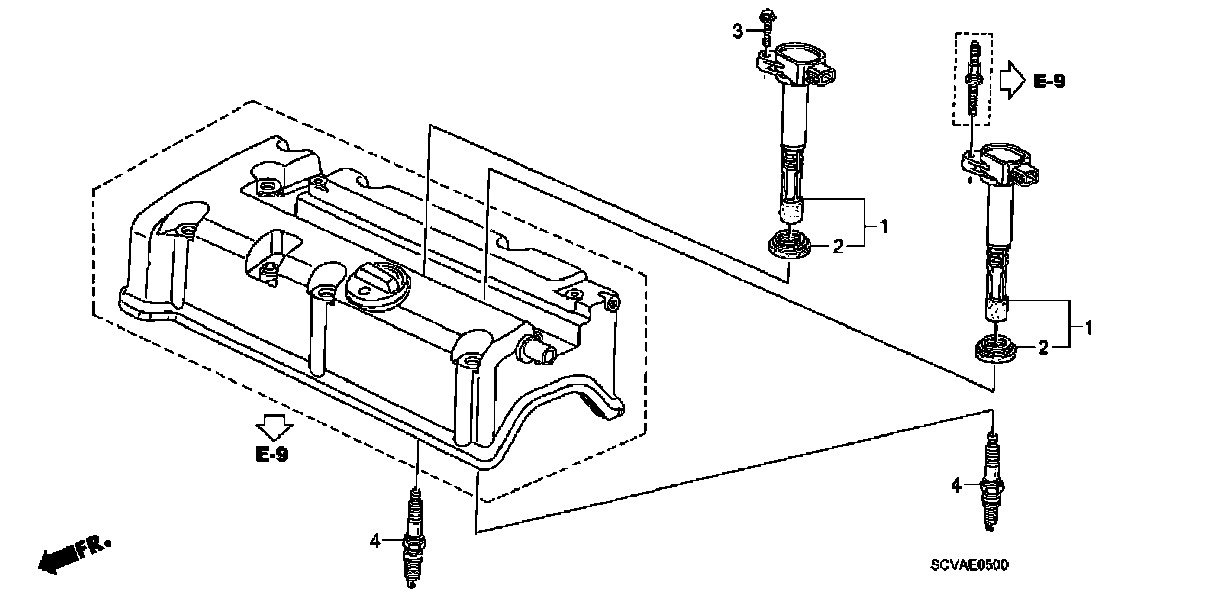 3
E-9
1
2
1
2
E-9
4
4
FR.
SCVAE0500