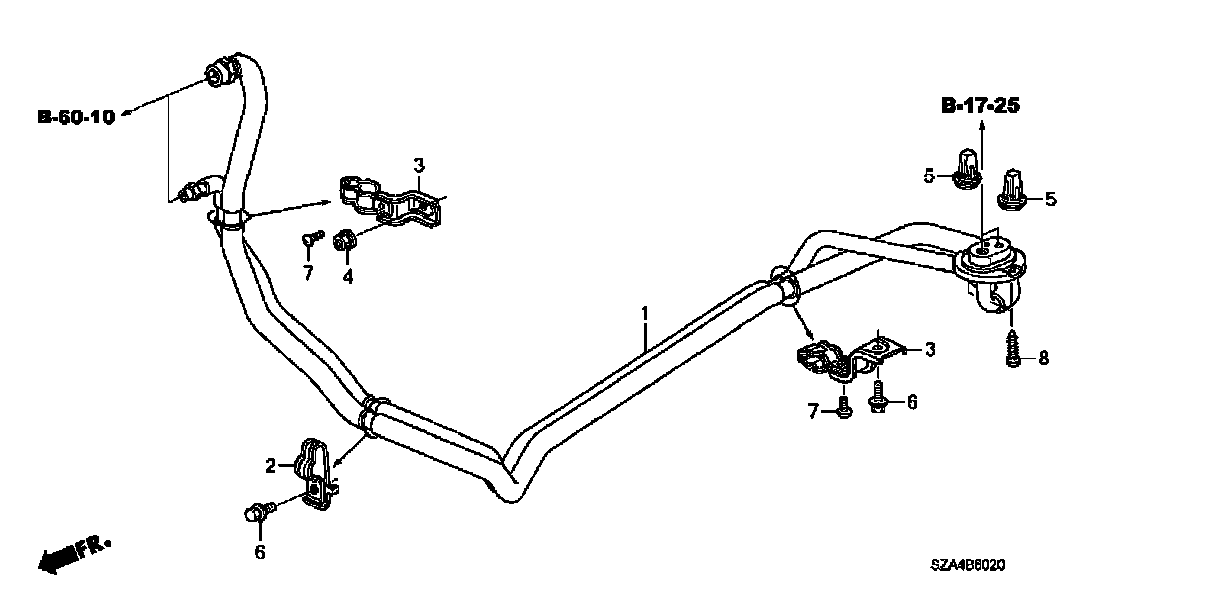 B-60-10
B-17-25
3
5
5
7
4
1
3
8
7
6
2
6
FR.
SZA4B6020