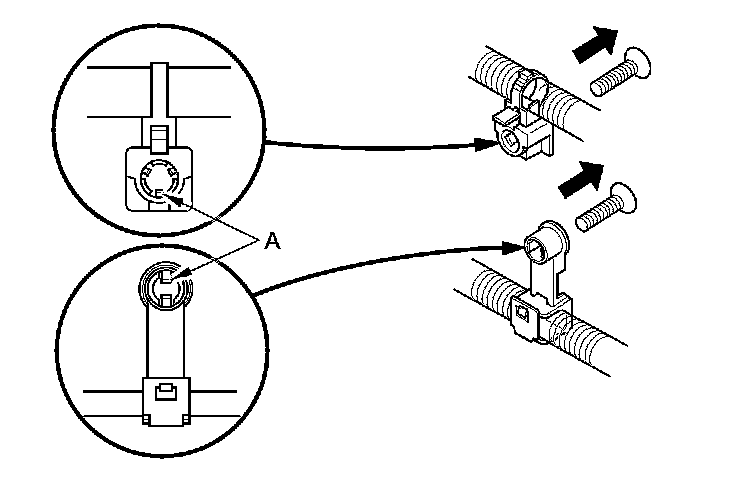 A