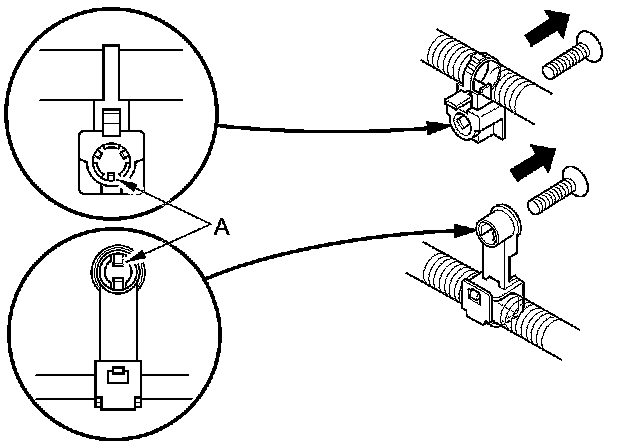 A