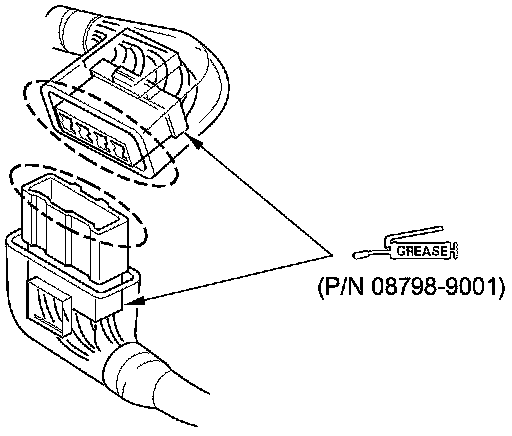 GREASE
(P/N 08798-9001)