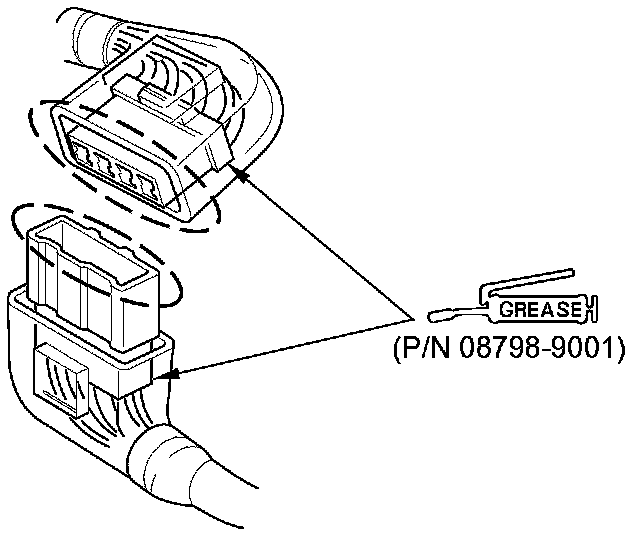 GREASE
(P/N 08798-9001)