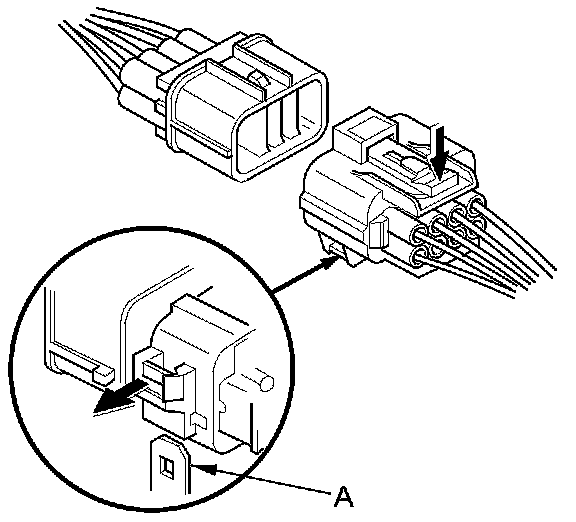 A