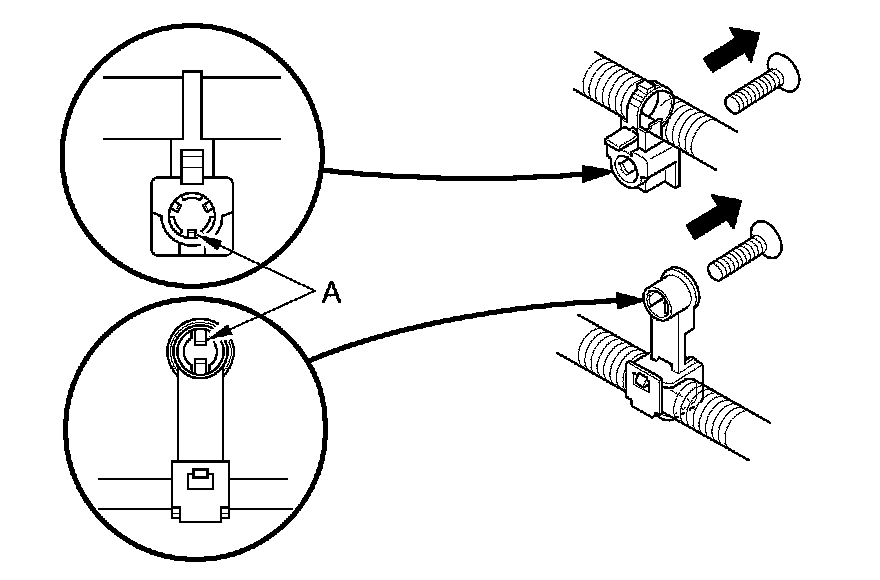 A