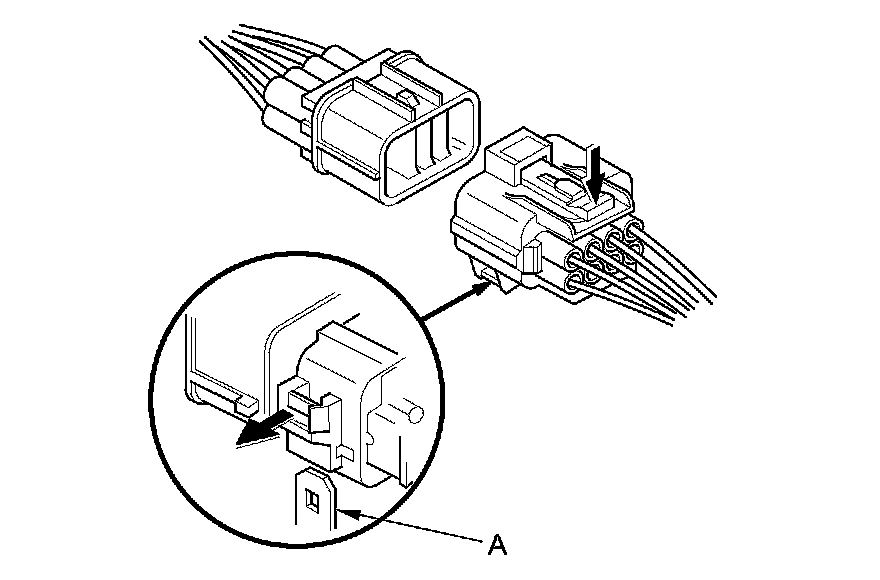 A