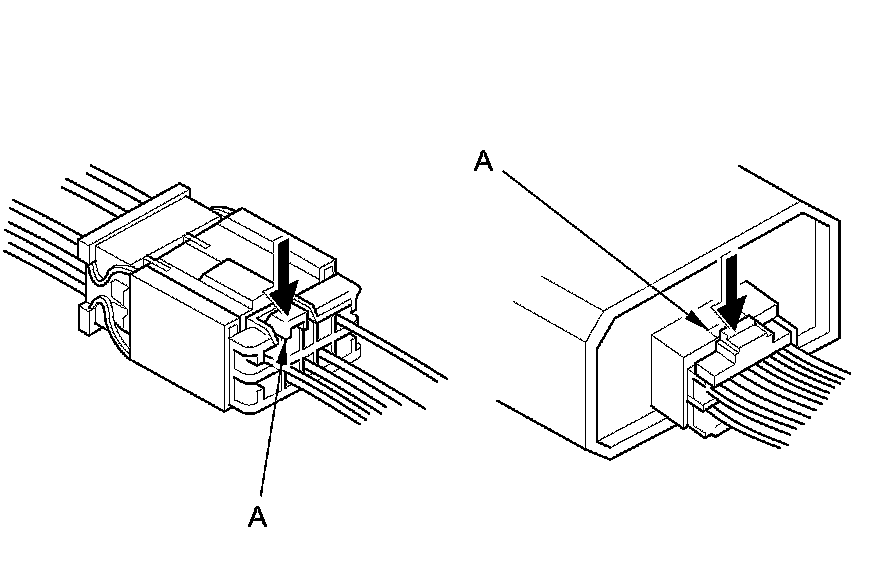 A

A