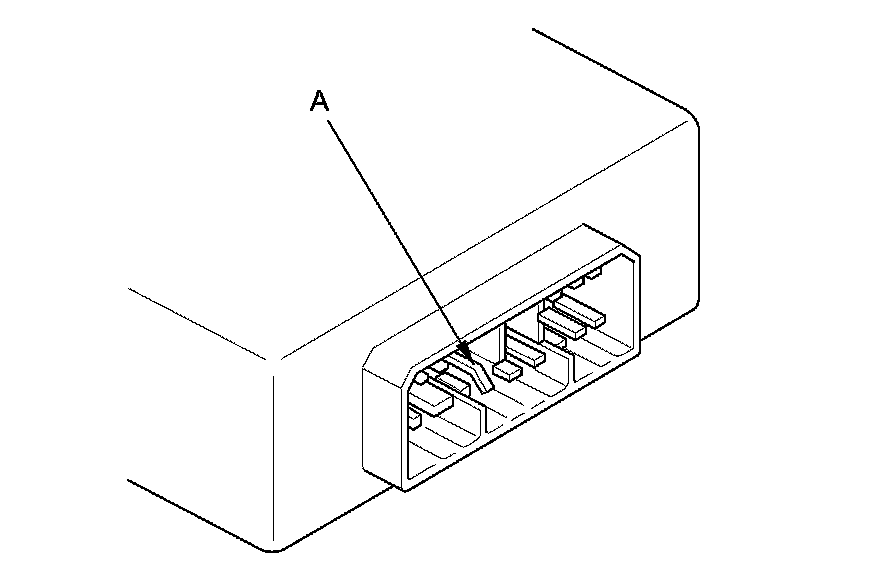 A