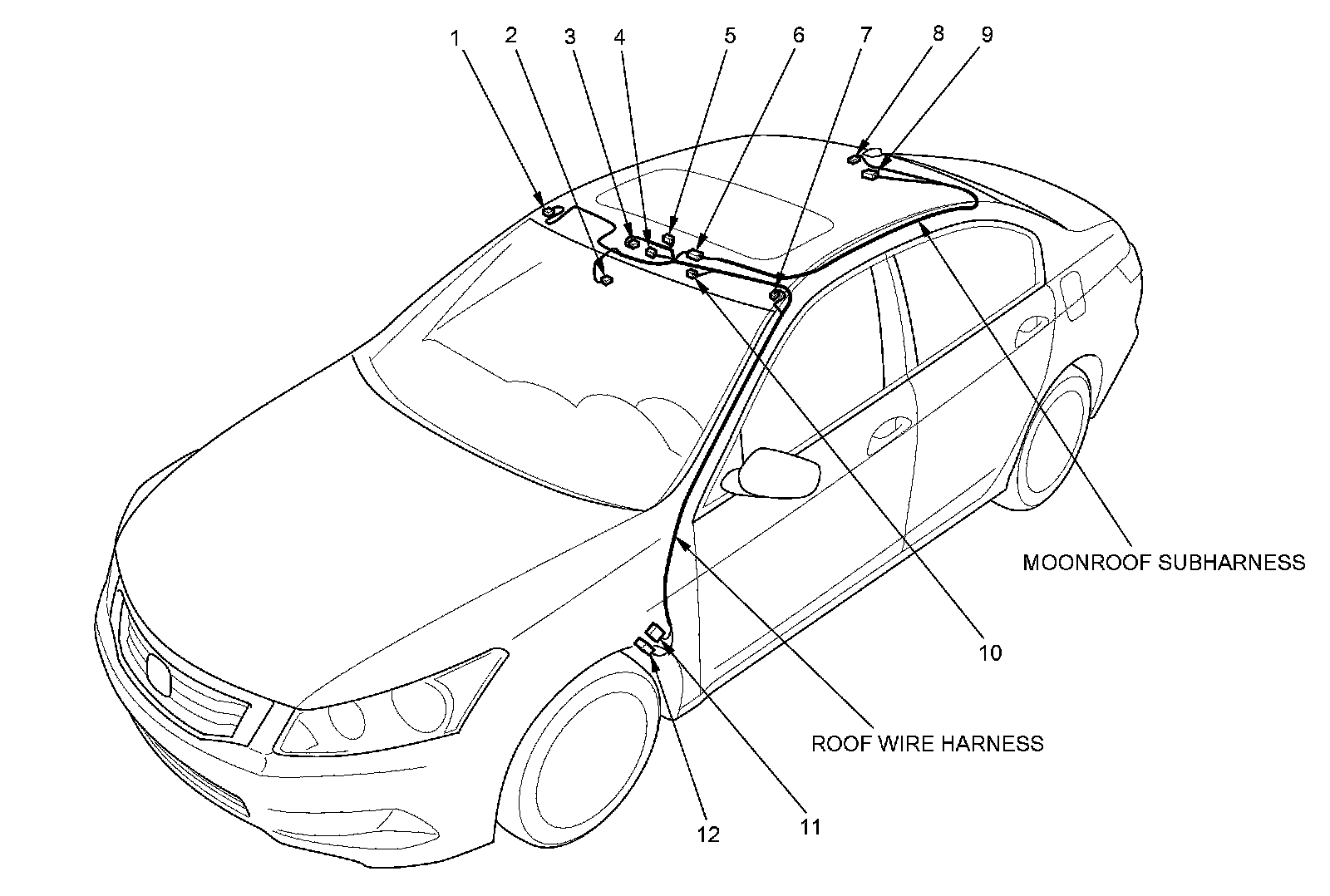 1 2 3 4 5 6 7 8 9

MOONROOF SUBHARNESS

10

ROOF WIRE HARNESS

12 11