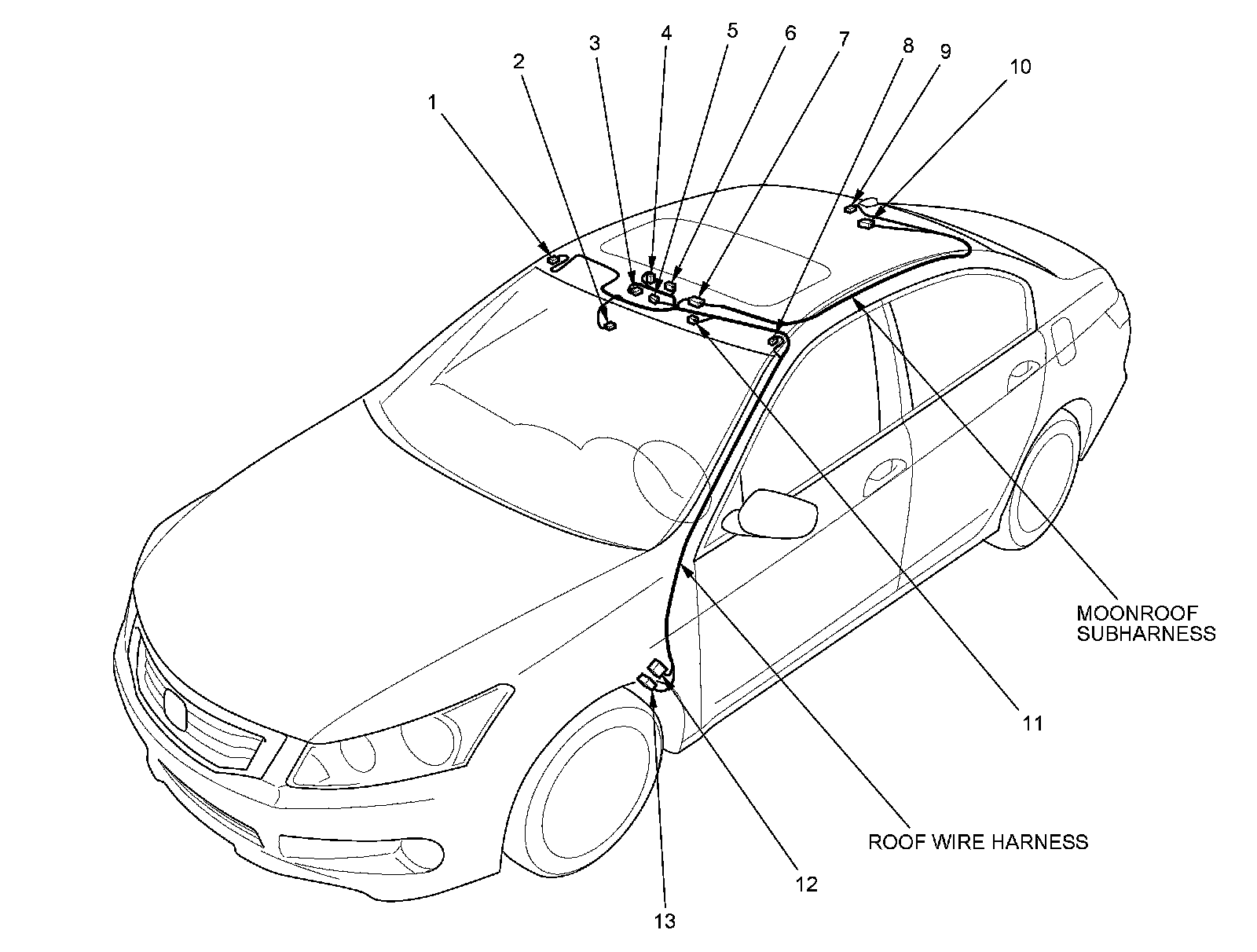 1
2
3
4
5
6
7
8
9
10
MOONROOF SUBHARNESS
11
ROOF WIRE HARNESS
12
13