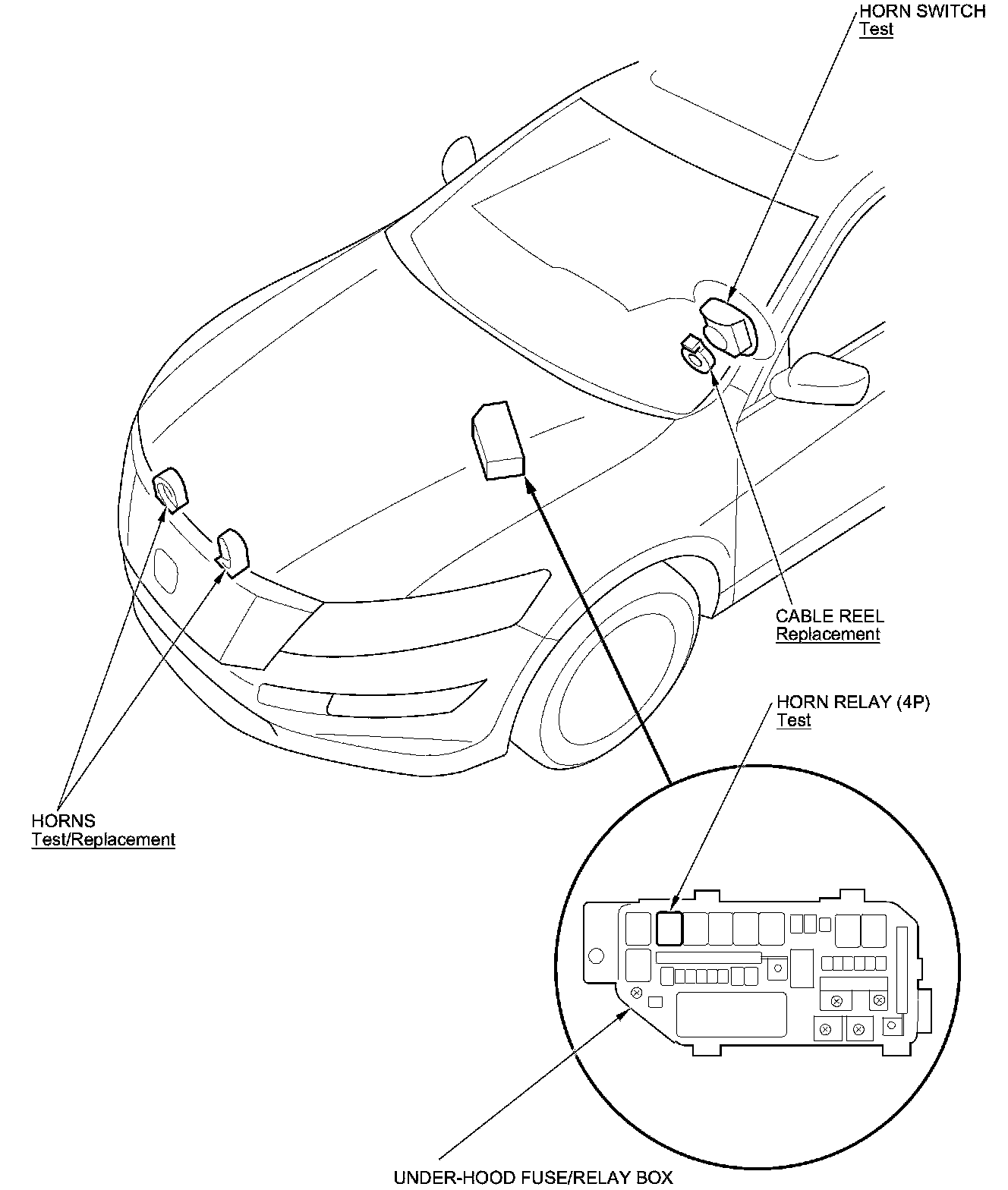 HORN SWITCH
Test

CABLE REEL
Replacement

HORN RELAY (4P)
Test

HORNS
Test/Replacement

UNDER-HOOD FUSE/RELAY BOX