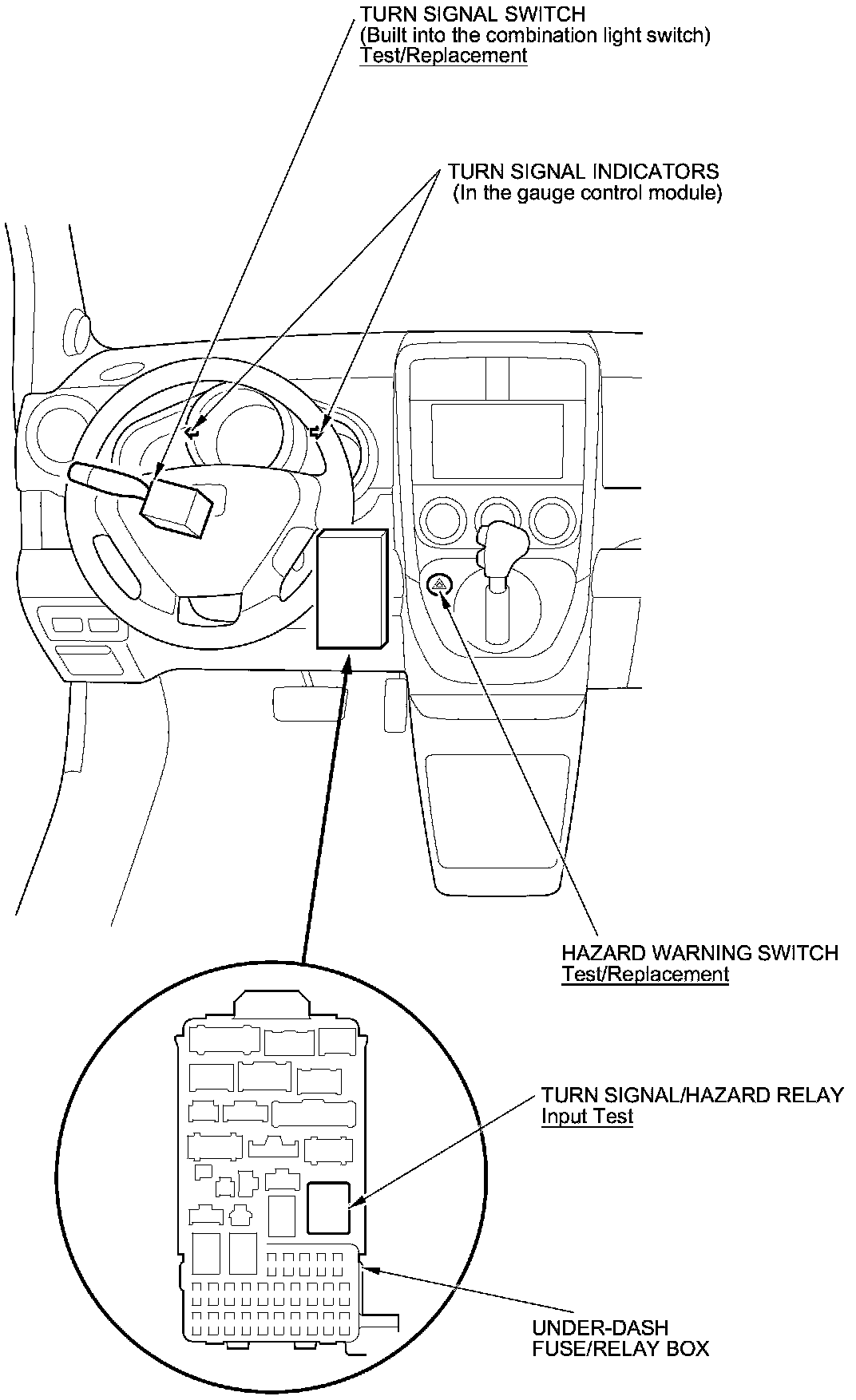 TURN SIGNAL SWITCH
(Built into the combination light switch)
Test/Replacement

TURN SIGNAL INDICATORS
(In the gauge control module)

HAZARD WARNING SWITCH
Test/Replacement

TURN SIGNAL/HAZARD RELAY
Input Test

UNDER-DASH
FUSE/RELAY BOX