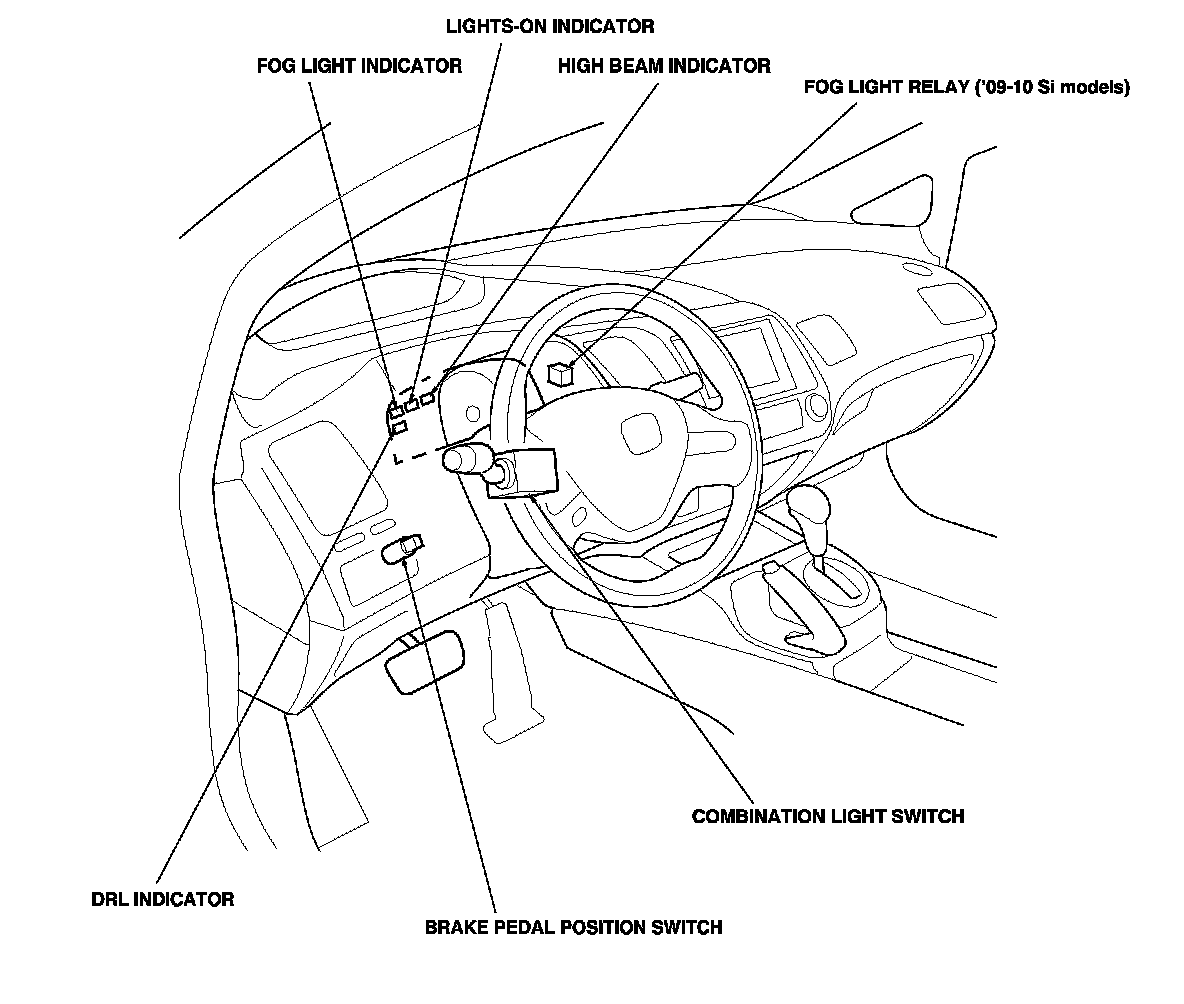 LIGHTS-ON INDICATOR

FOG LIGHT INDICATOR

HIGH BEAM INDICATOR

FOG LIGHT RELAY ('09-10 Si models)

COMBINATION LIGHT SWITCH

DRL INDICATOR

BRAKE PEDAL POSITION SWITCH