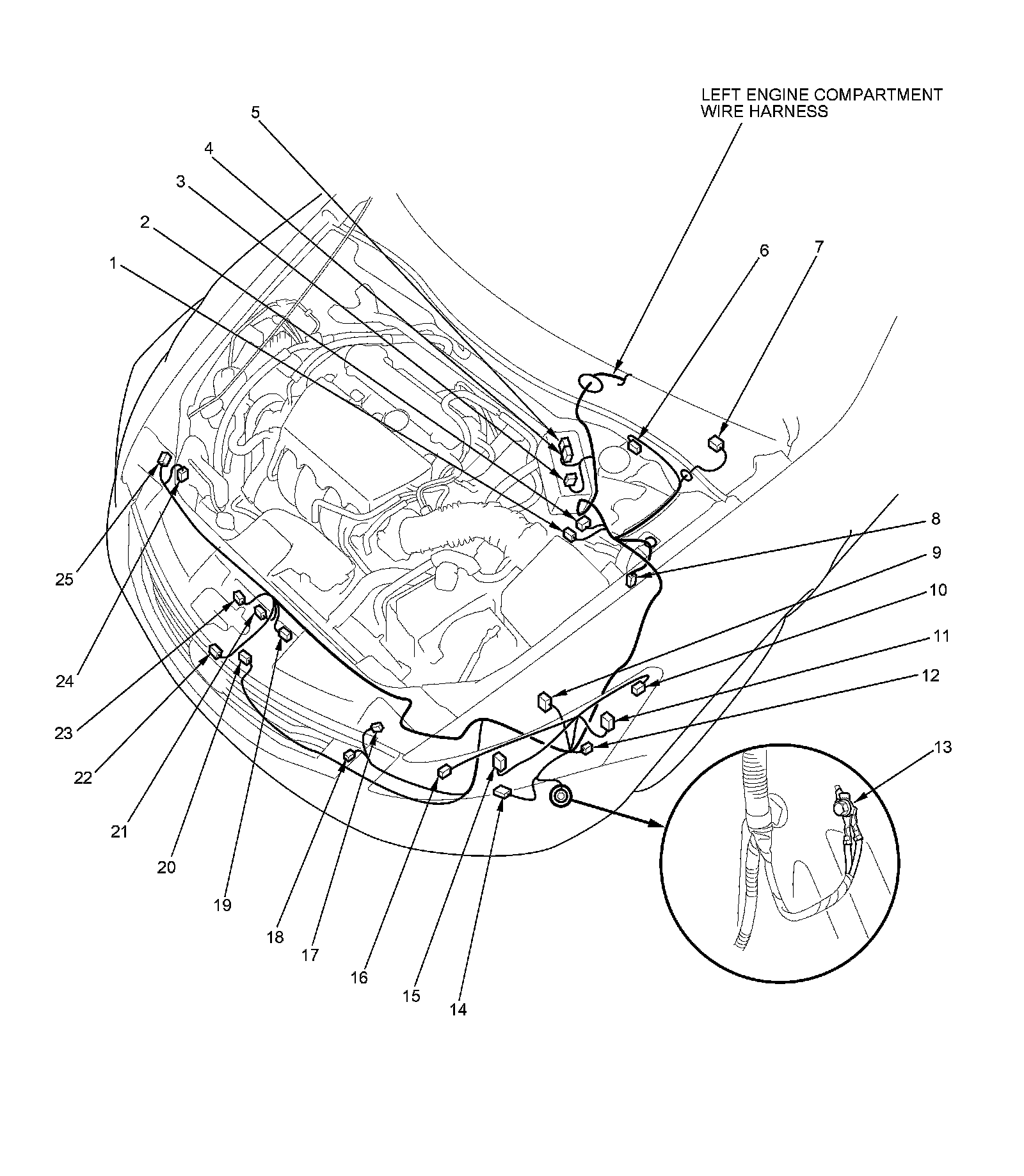 LEFT ENGINE COMPARTMENT WIRE HARNESS

5
4
3
2
1
6
7
8
9
10
11
12
13
25
24
23
22
21
20
19
18
17
16
15
14