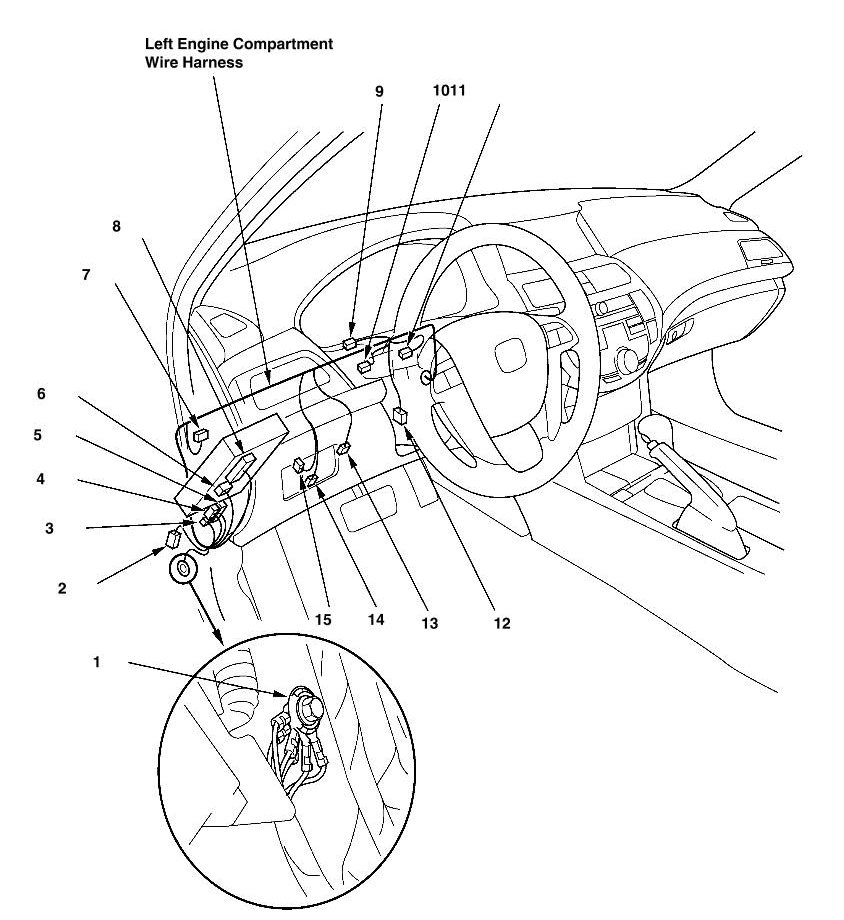 Left Engine Compartment
Wire Harness

9
1011
8
7
6
5
4
3
2
15
14
13
12
1