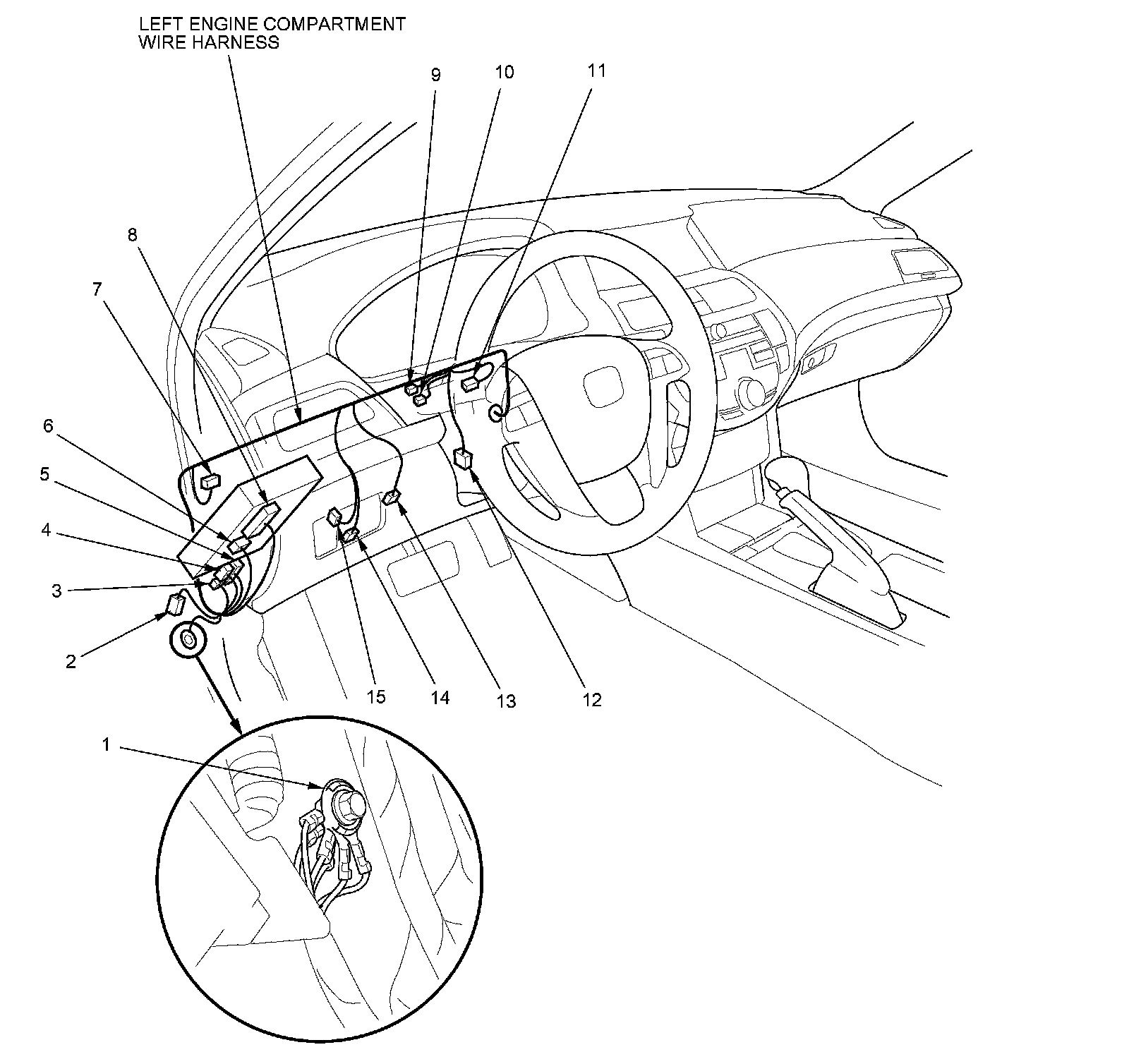 LEFT ENGINE COMPARTMENT
WIRE HARNESS

9
10
11
8
7
6
5
4
3
2
15
14
13
12
1