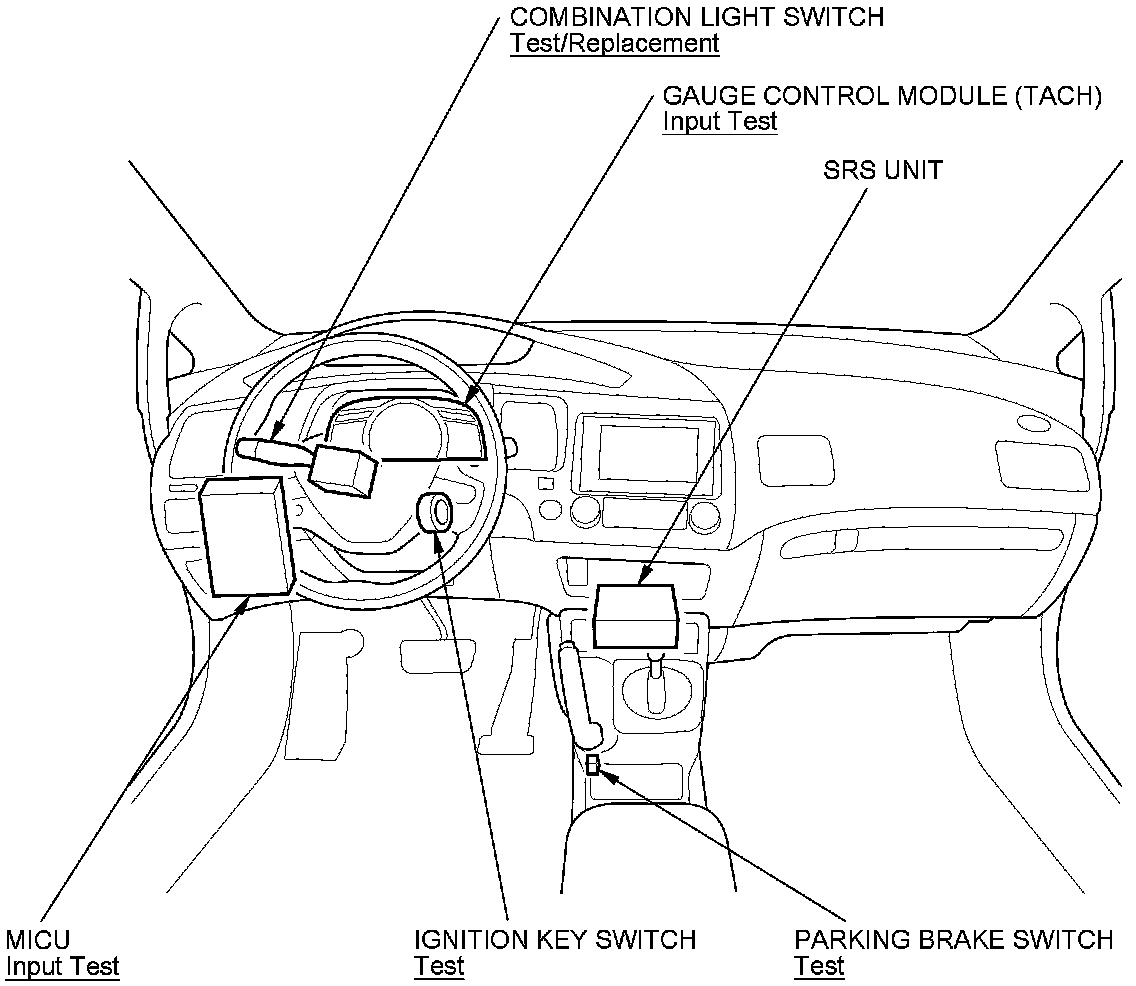 COMBINATION LIGHT SWITCH
Test/Replacement

GAUGE CONTROL MODULE (TACH)
Input Test

SRS UNIT

MICU
Input Test

IGNITION KEY SWITCH
Test

PARKING BRAKE SWITCH
Test