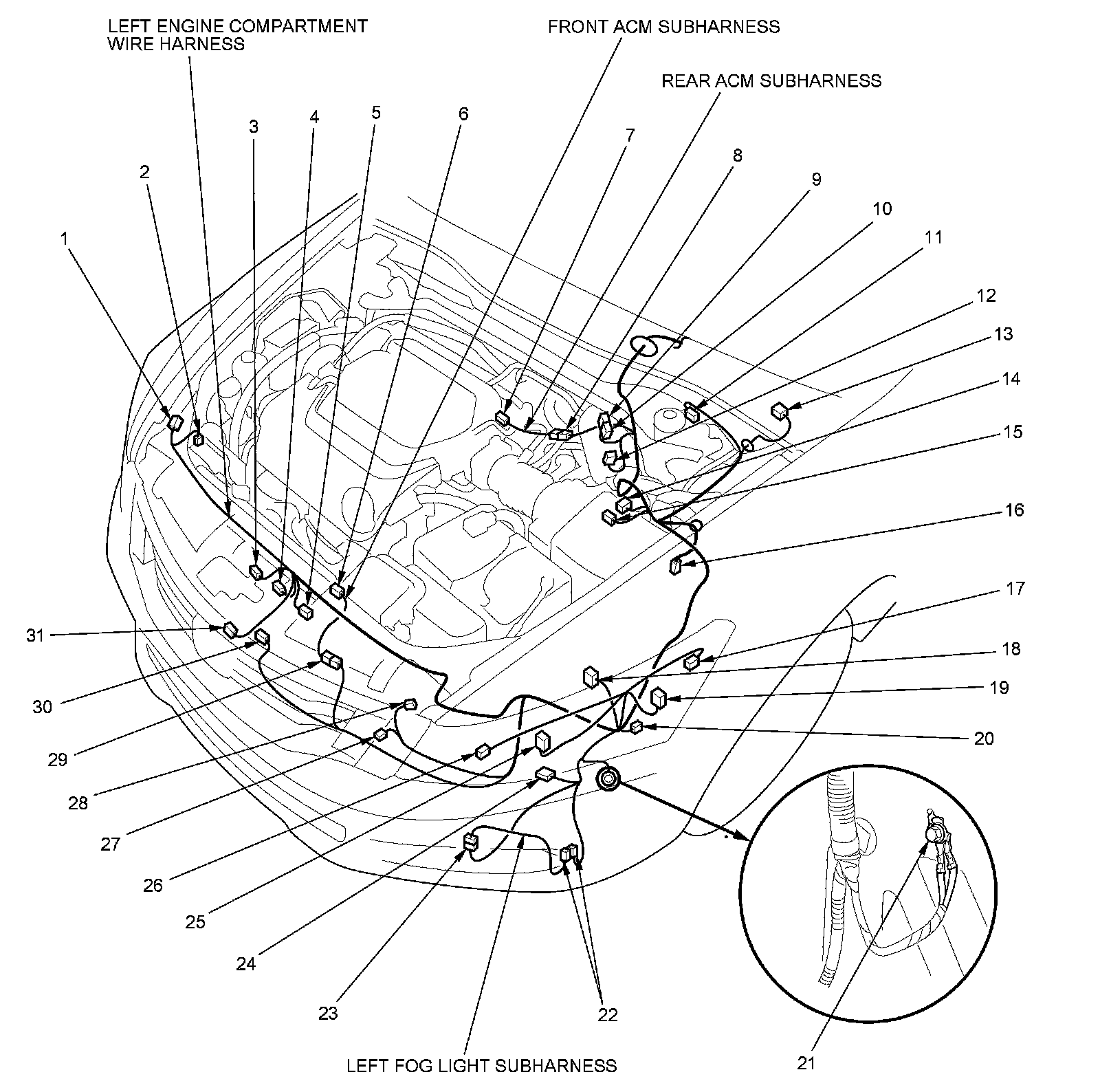 LEFT ENGINE COMPARTMENT WIRE HARNESS

FRONT ACM SUBHARNESS

REAR ACM SUBHARNESS

1
2
3
4
5
6
7
8
9
10
11
12
13
14
15
16
17
18
19
20
21
22
23
24
25
26
27
28
29
30
31

LEFT FOG LIGHT SUBHARNESS