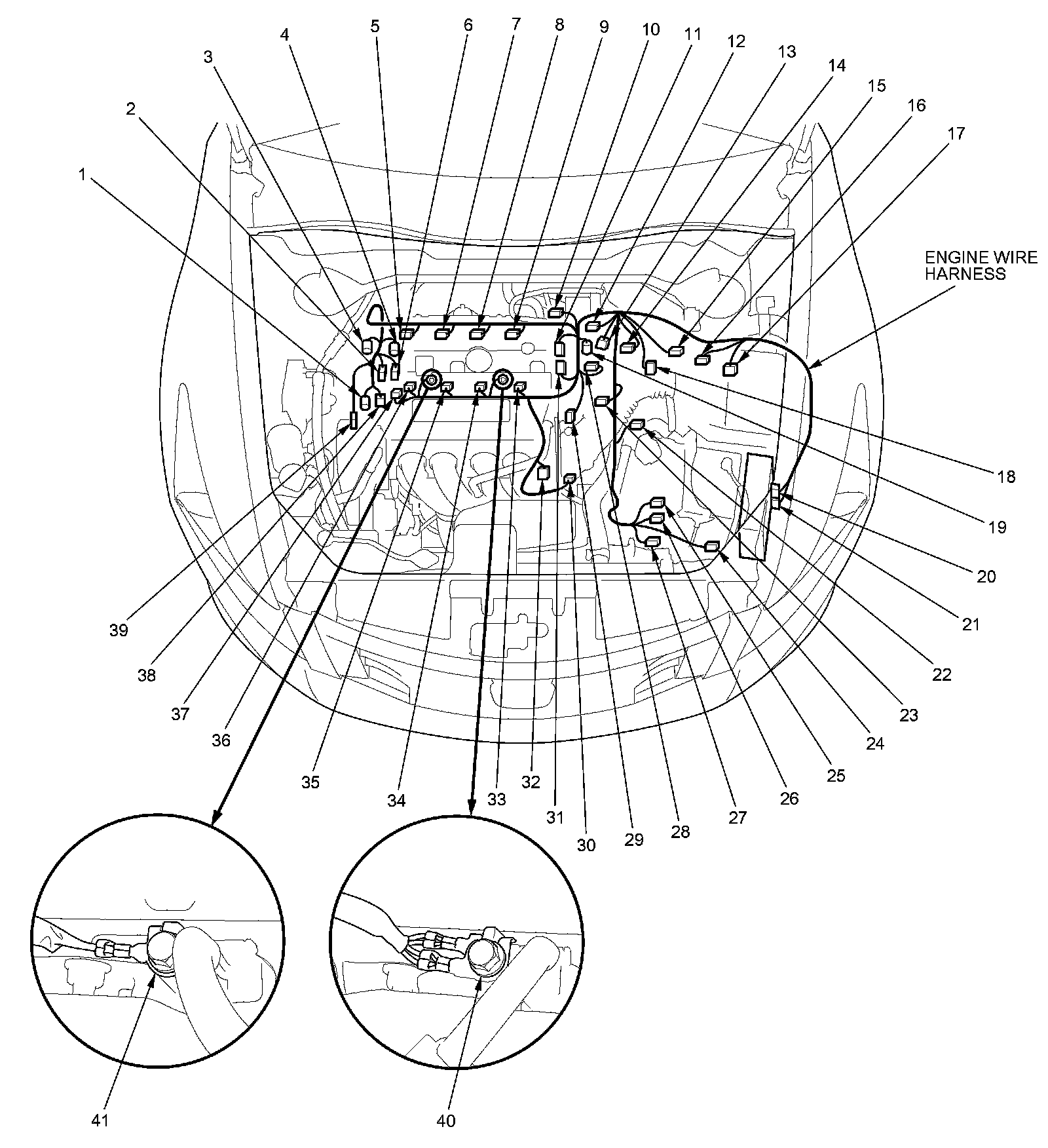 1 2 3 4 5 6 7 8 9 10 11 12 13 14 15 16 17

ENGINE WIRE HARNESS

18
19
20
21
22
23
24
25
26
27
28
29
30
31
32
33
34
35
36
37
38
39

41

40