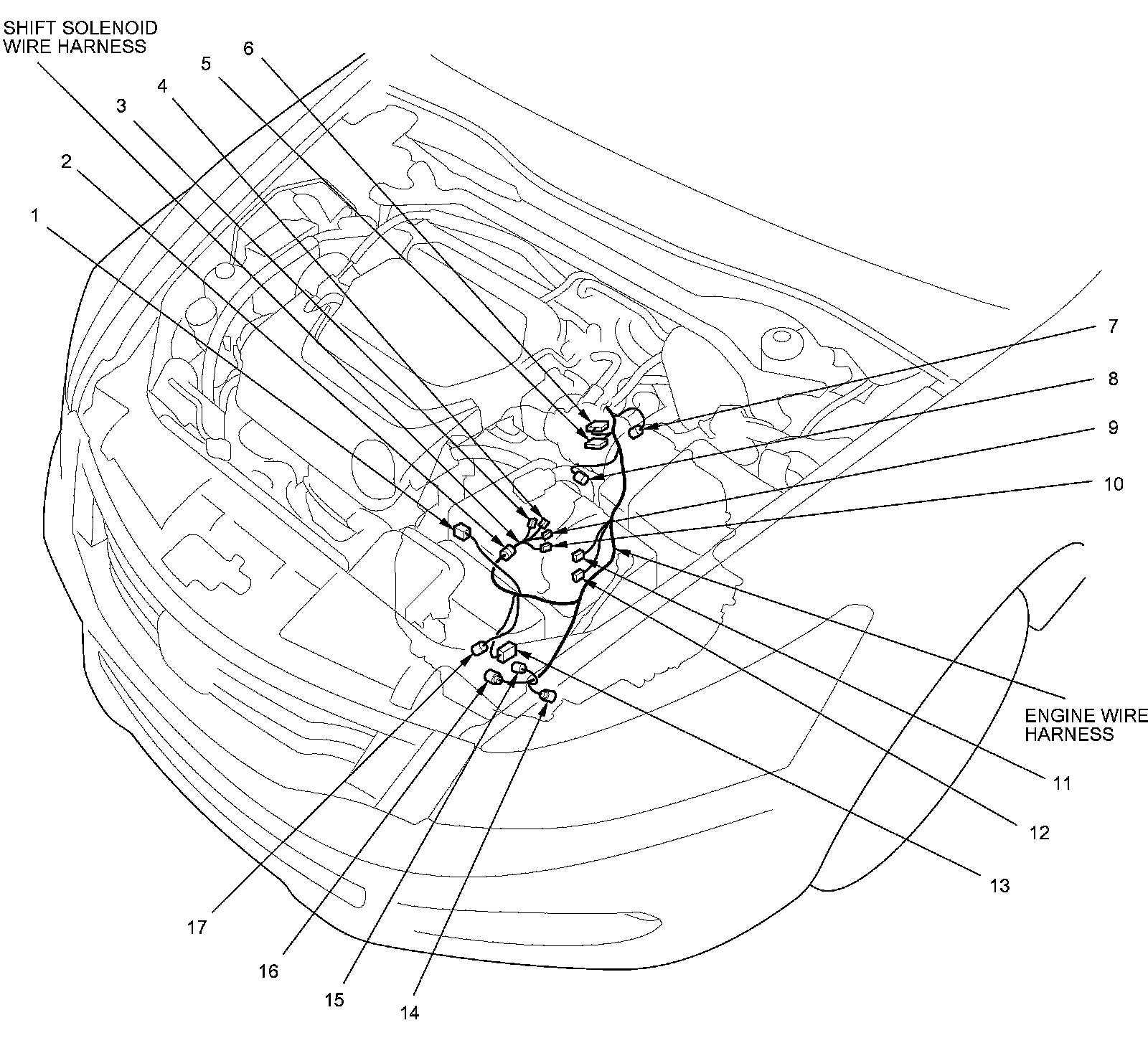 SHIFT SOLENOID WIRE HARNESS

6

5

4

3

2

1

7

8

9

10

ENGINE WIRE HARNESS

11

12

13

17

16

15

14